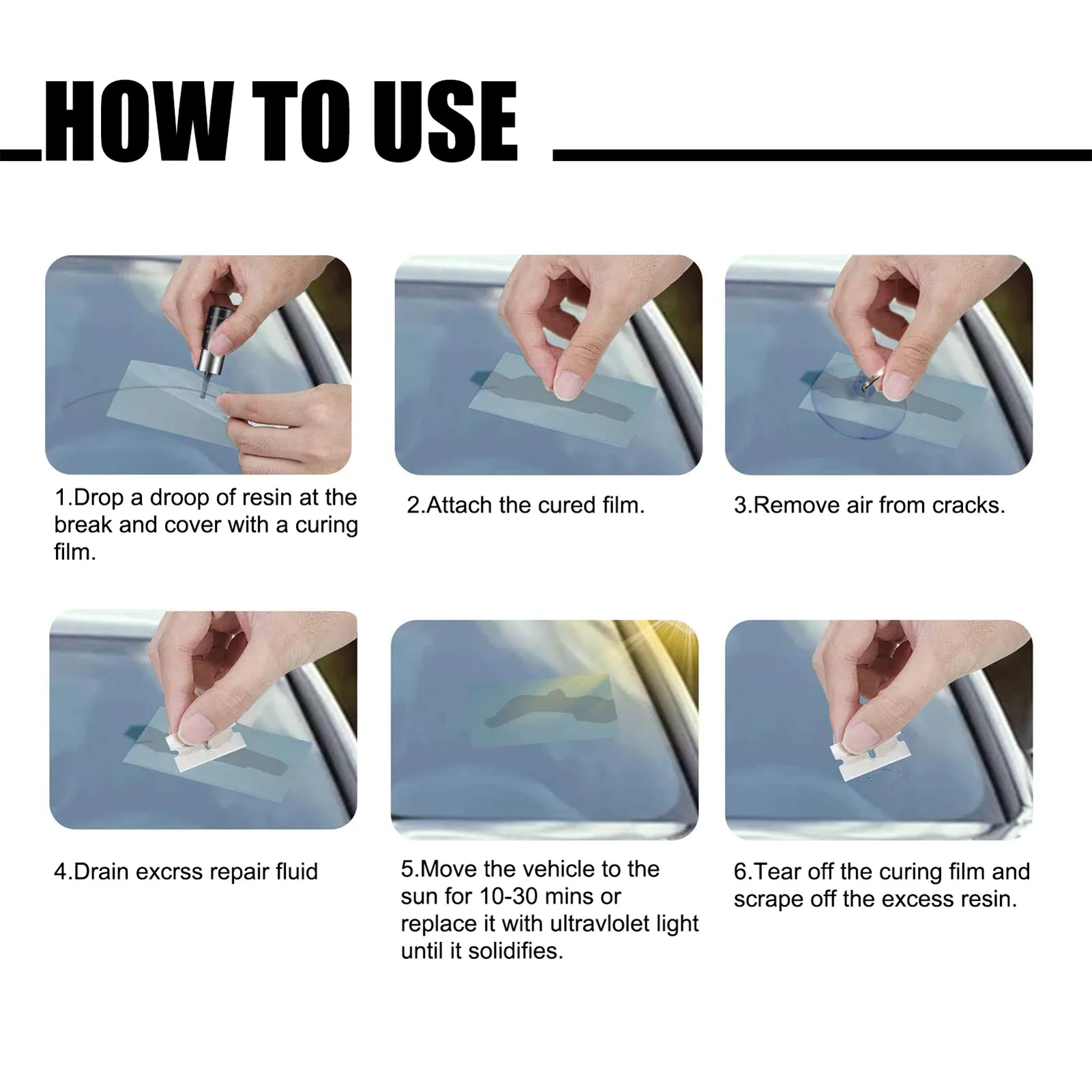 HOW TO USE

1.Drop a droop of resin at the break and cover with a curing film.

2.Attach the cured film.

3.Remove air from cracks.

4.Drain excrss repair fluid

5.Move the vehicle to the sun for 10-30 mins or replace it with ultravlolet light until it solidifies.

6.Tear off the curing film and scrape off the excess resin.