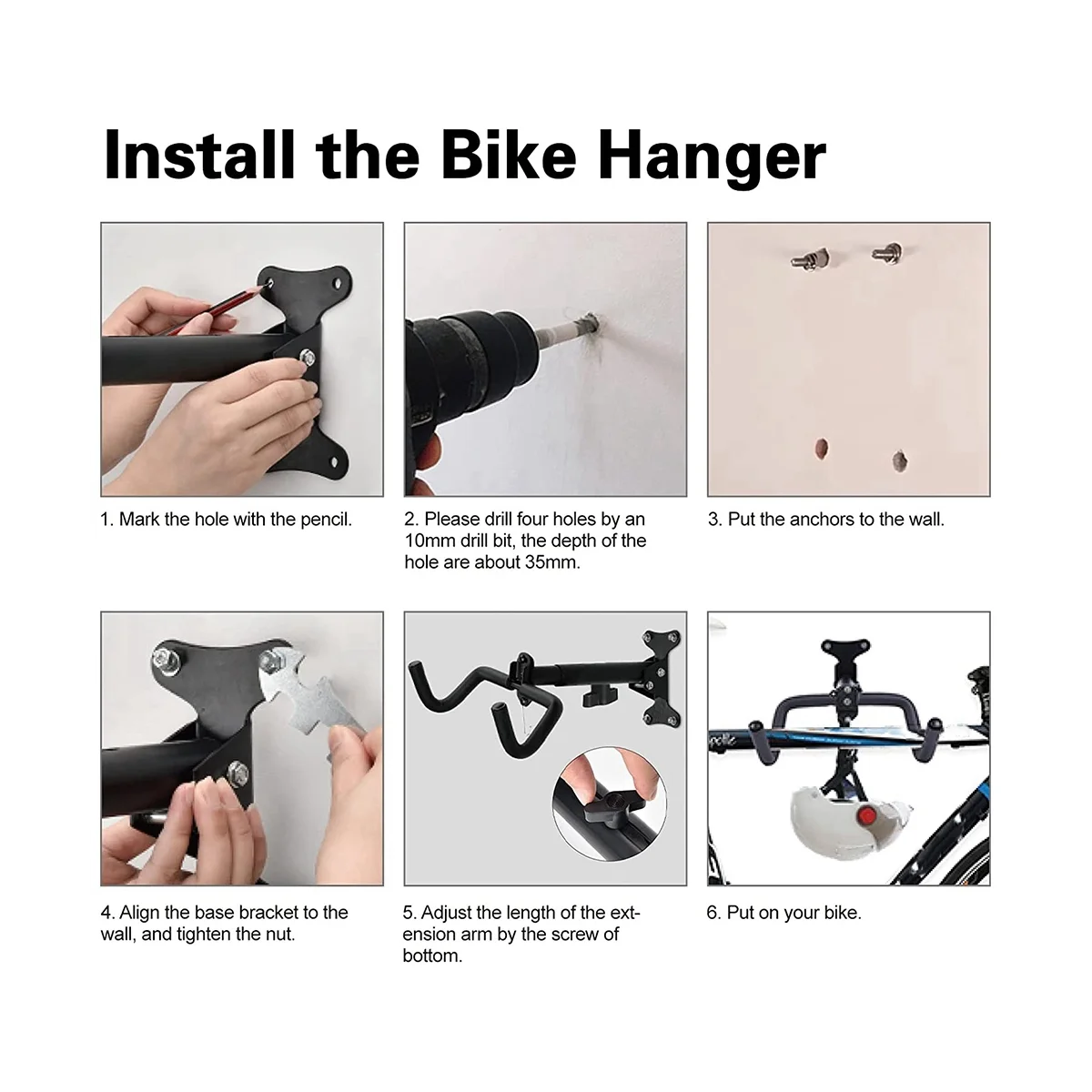 Install the Bike Hanger

1. Mark the hole with the pencil.

2. Please drill four holes by an 10mm drill bit, the depth of the hole are about 35mm.

3. Put the anchors to the wall.

4. Align the base bracket to the wall, and tighten the nut.

5. Adjust the length of the extension arm by the screw of bottom.

6. Put on your bike.