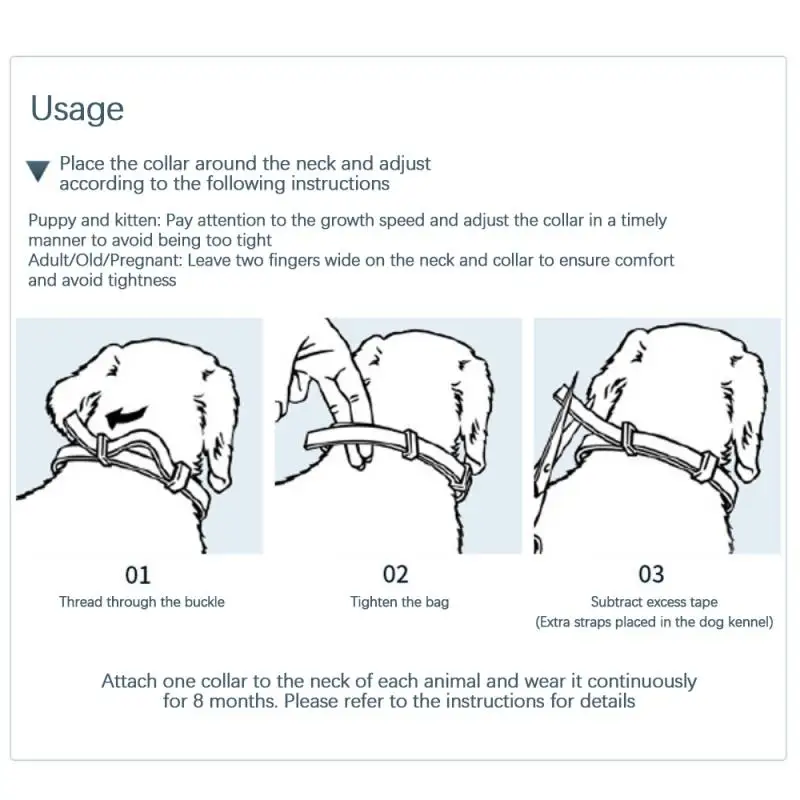 Usage

Place the collar around the neck and adjust according to the following instructions

Puppy and kitten: Pay attention to the growth speed and adjust the collar in a timely manner to avoid being too tight
Adult/Old/Pregnant: Leave two fingers wide on the neck and collar to ensure comfort and avoid tightness

01
Thread through the buckle

02
Tighten the bag

03
Subtract excess tape
(Extra straps placed in the dog kennel)

Attach one collar to the neck of each animal and wear it continuously for 8 months. Please refer to the instructions for details