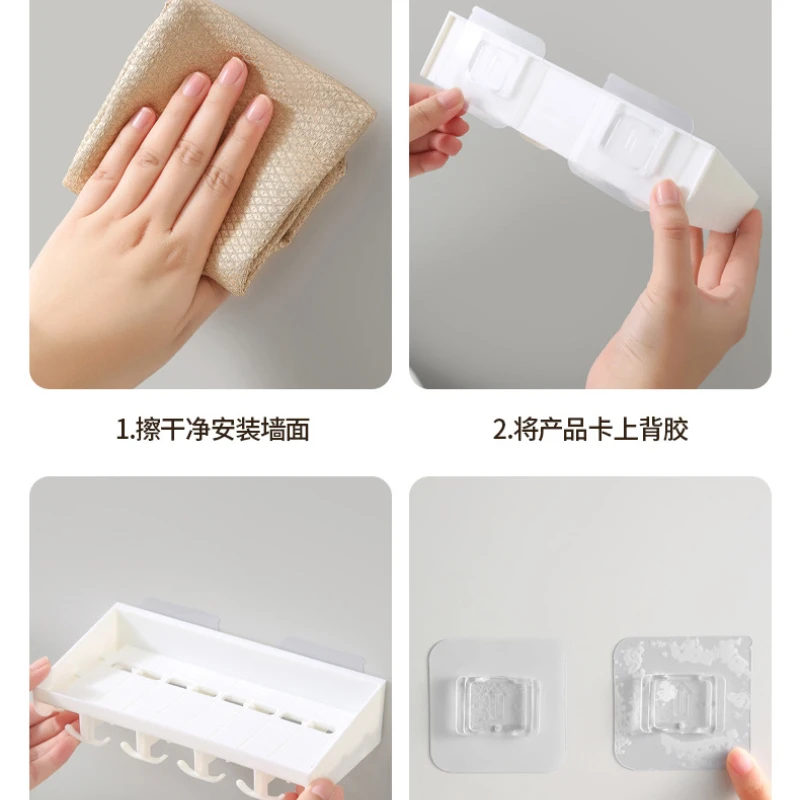 1.擦干净安装墙面

2.将产品卡上背胶