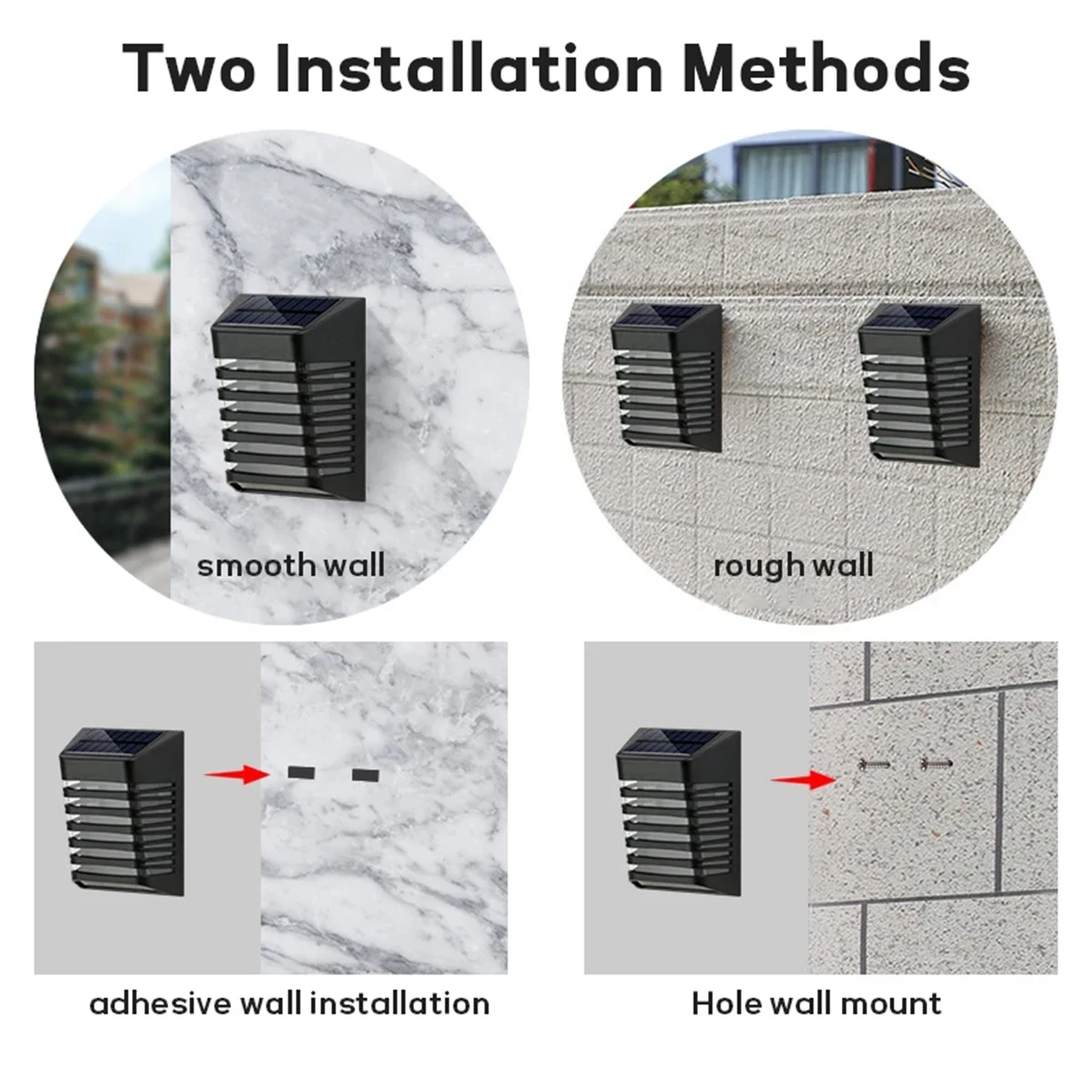 Two Installation Methods

smooth wall

rough wall

adhesive wall installation

Hole wall mount