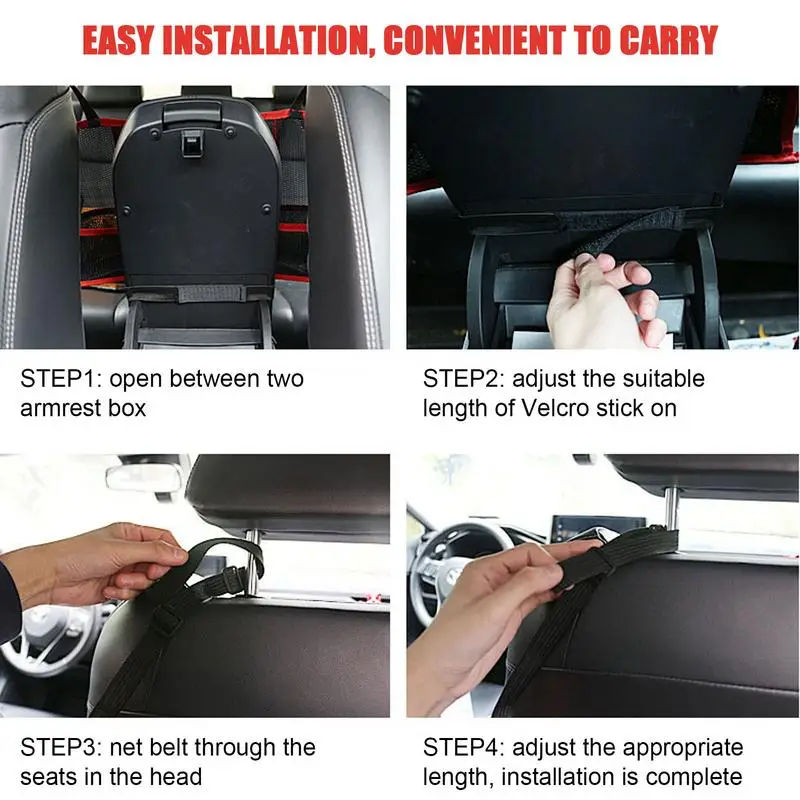 EASY INSTALLATION, CONVENIENT TO CARRY

STEP1: open between two armrest box

STEP2: adjust the suitable length of Velcro stick on

STEP3: net belt through the seats in the head

STEP4: adjust the appropriate length, installation is complete