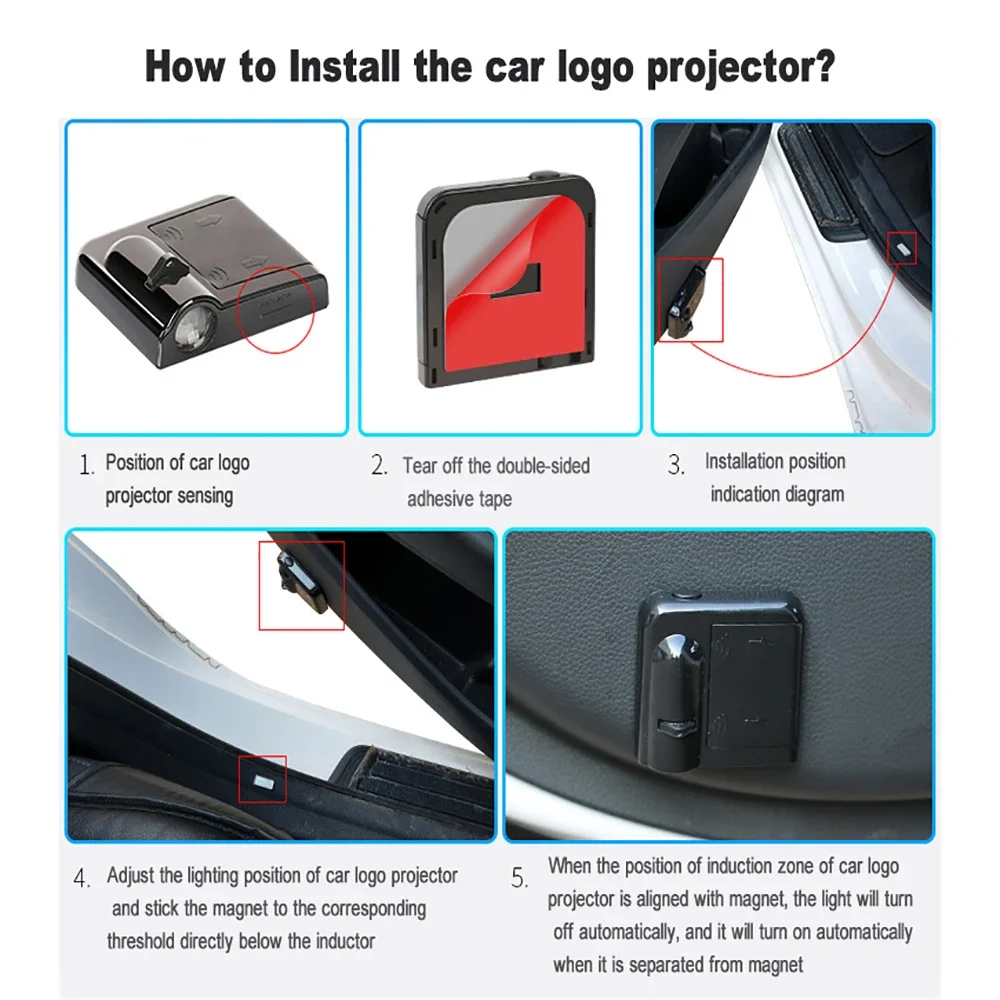 How to Install the car logo projector?

1. Position of car logo projector sensing

2. Tear off the double-sided adhesive tape

3. Installation position indication diagram

4. Adjust the lighting position of car logo projector and stick the magnet to the corresponding threshold directly below the inductor

5. When the position of induction zone of car logo projector is aligned with magnet, the light will turn off automatically, and it will turn on automatically when it is separated from magnet