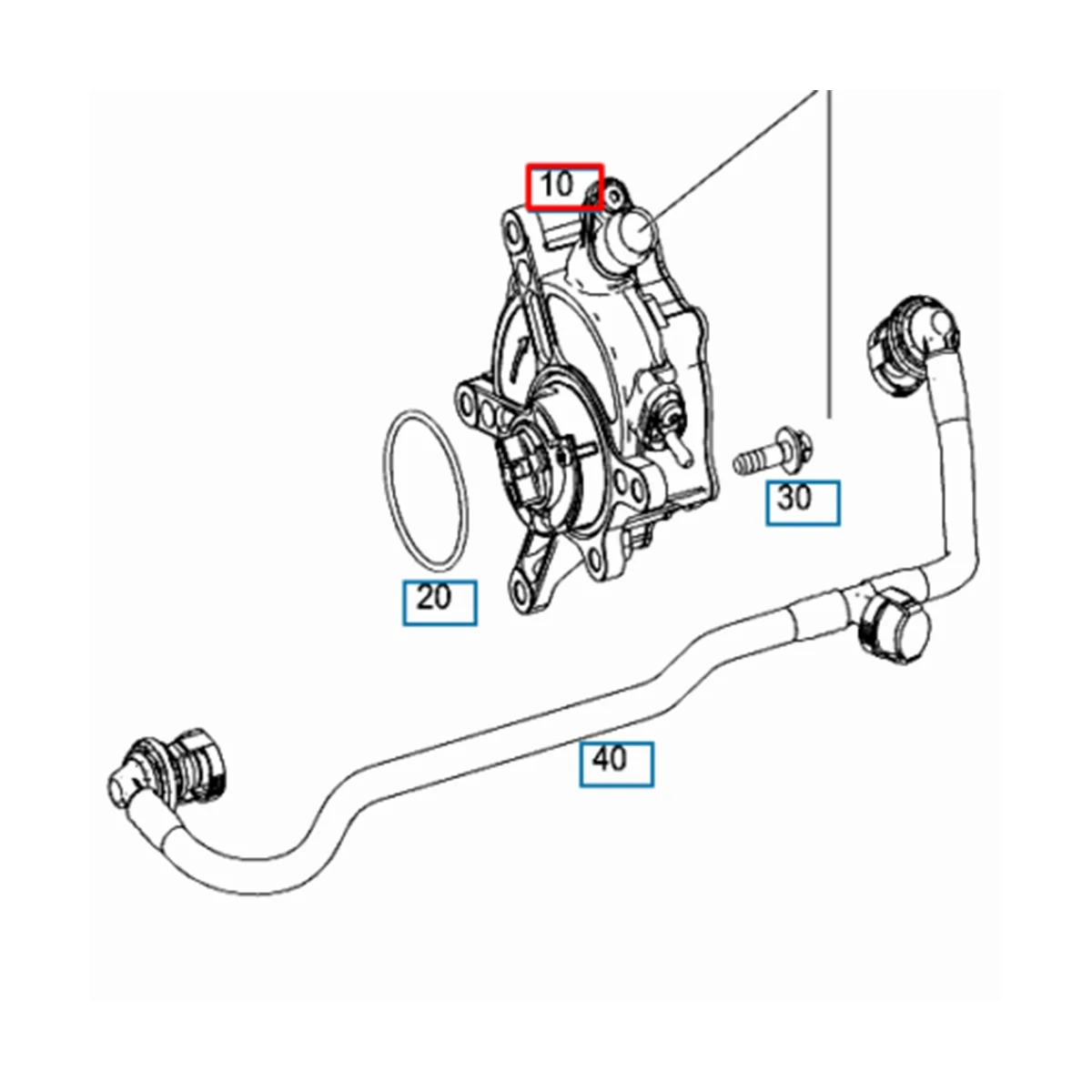 10

30

20

40