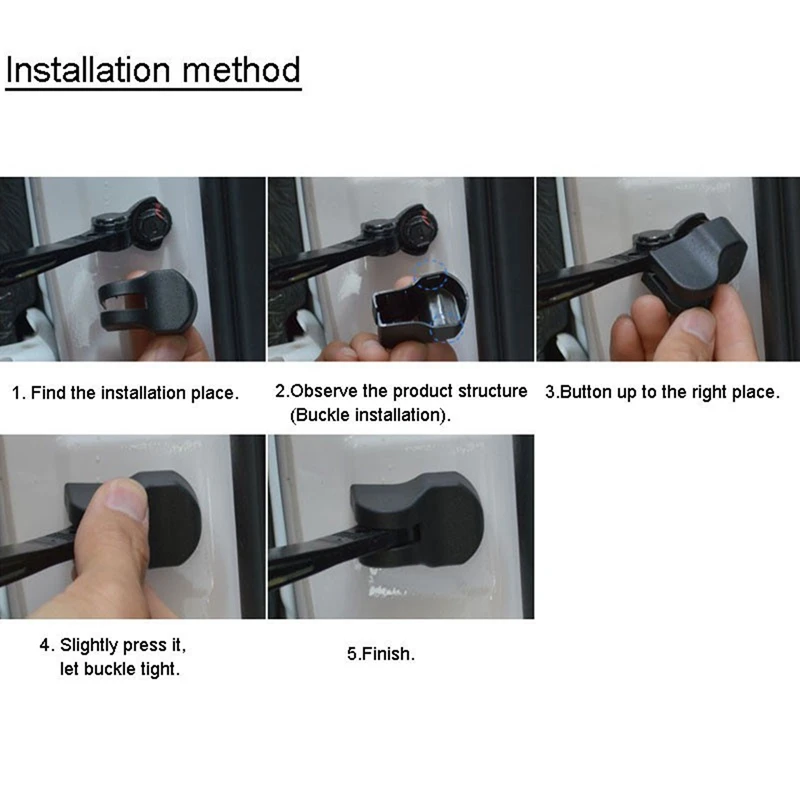 Installation method

1. Find the installation place.

2.Observe the product structure (Buckle installation).

3.Button up to the right place.

4. Slightly press it, let buckle tight.

5.Finish.