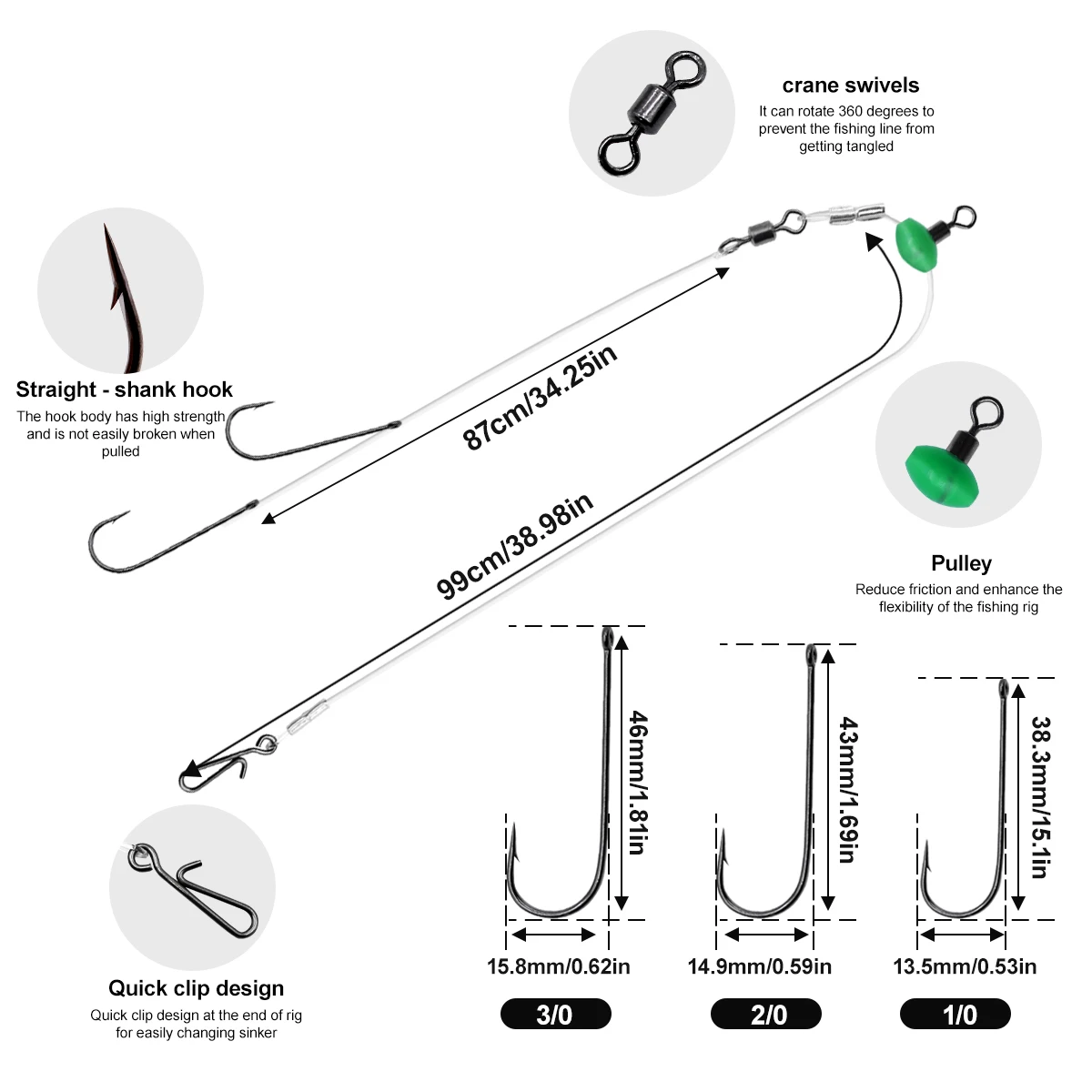 crane swivels
It can rotate 360 degrees to prevent the fishing line from getting tangled

Straight - shank hook
The hook body has high strength and is not easily broken when pulled

87cm/34.25in

99cm/38.98in

Pulley
Reduce friction and enhance the flexibility of the fishing rig

46mm/1.81in

43mm/1.69in

38.3mm/15.1in

15.8mm/0.62in

14.9mm/0.59in

13.5mm/0.53in

3/0

2/0

1/0

Quick clip design
Quick clip design at the end of rig for easily changing sinker