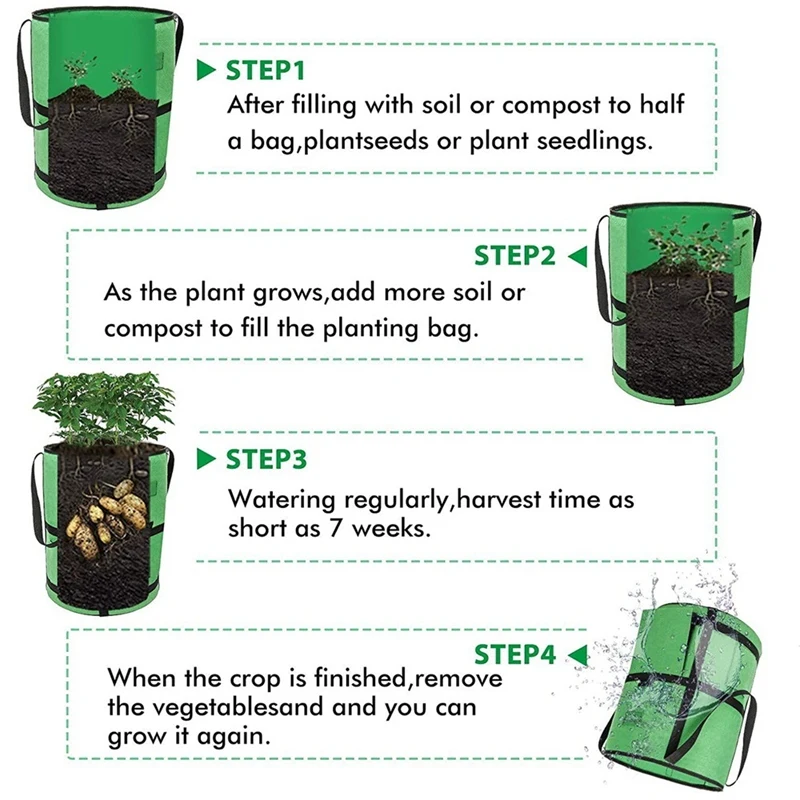 STEP1
After filling with soil or compost to half a bag,plantseeds or plant seedlings.

STEP2
As the plant grows,add more soil or compost to fill the planting bag.

STEP3
Watering regularly,harvest time as short as 7 weeks.

STEP4
When the crop is finished,remove the vegetablesand and you can grow it again.