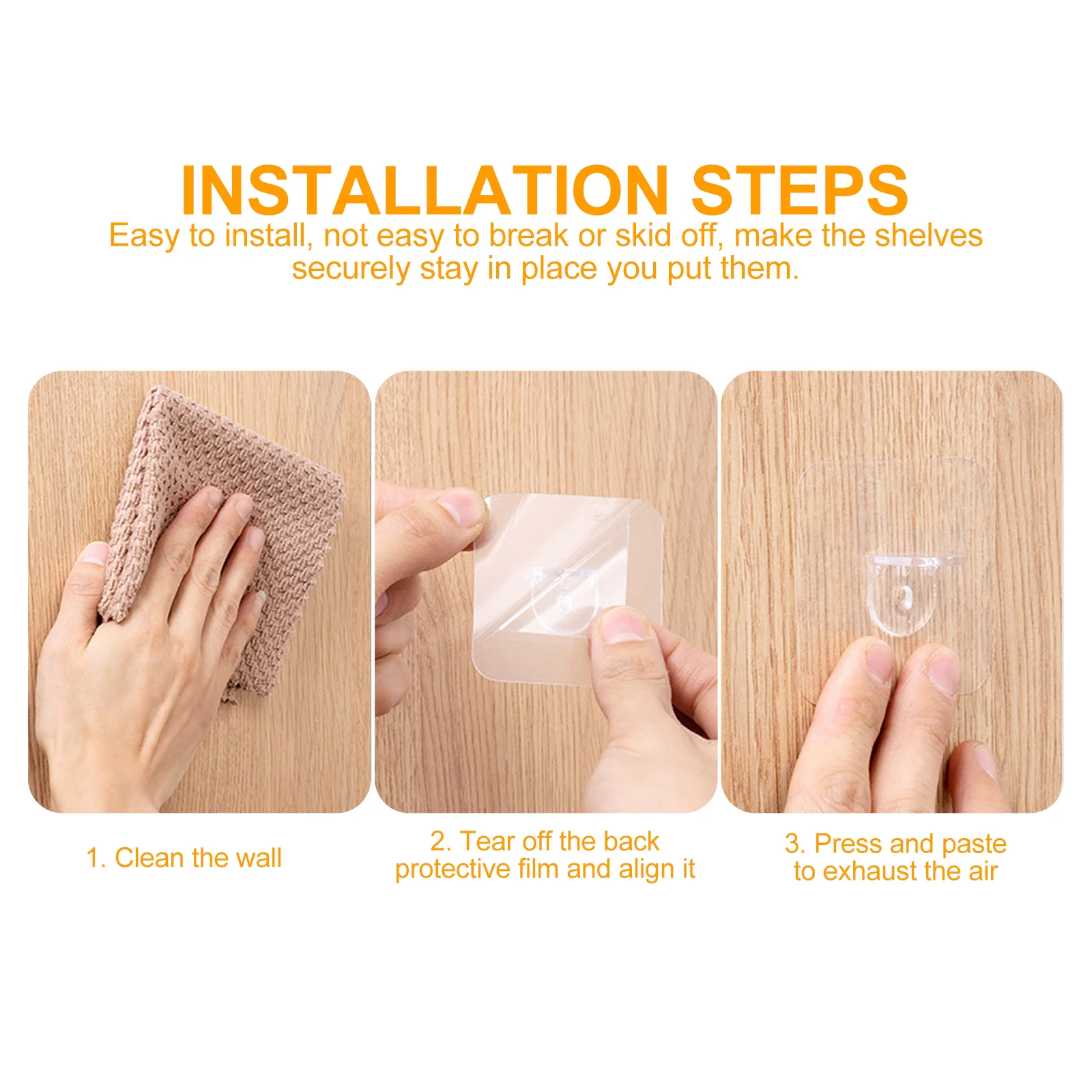 INSTALLATION STEPS

Easy to install, not easy to break or skid off, make the shelves securely stay in place you put them.

1. Clean the wall

2. Tear off the back protective film and align it

3. Press and paste to exhaust the air