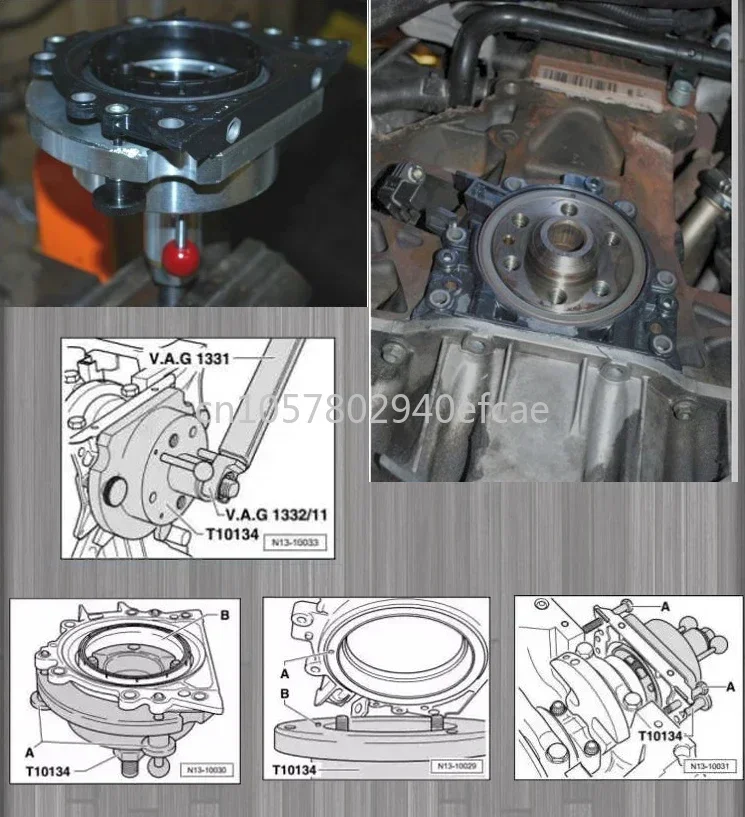 V.A.G 1331

cn1057802940efcae

V.A.G 1332/11
T10134
N13-10033

B
A
T10134
N13-10030

A
B
T10134
N13-10029

A
A
T10134
N13-10031