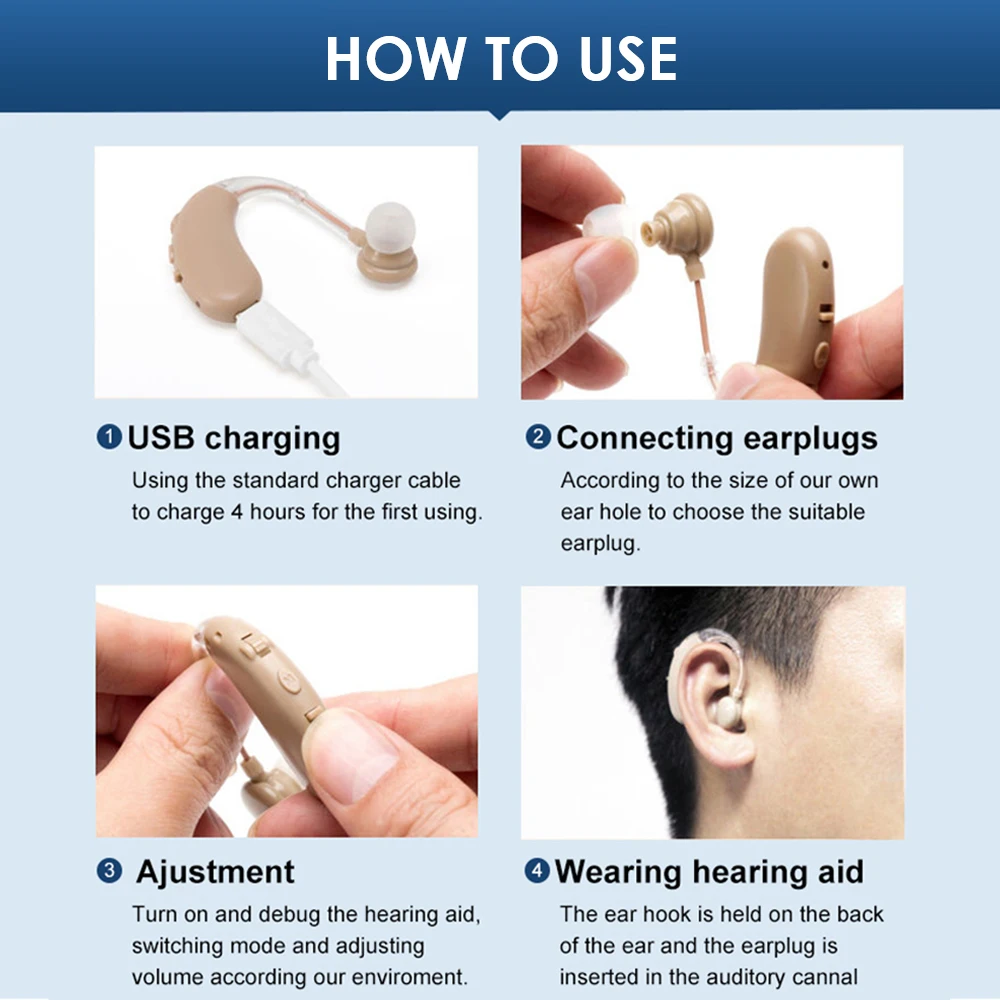 HOW TO USE

1 USB charging
Using the standard charger cable to charge 4 hours for the first using.

2 Connecting earplugs
According to the size of our own ear hole to choose the suitable earplug.

3 Ajustment
Turn on and debug the hearing aid, switching mode and adjusting volume according our enviroment.

4 Wearing hearing aid
The ear hook is held on the back of the ear and the earplug is inserted in the auditory cannal