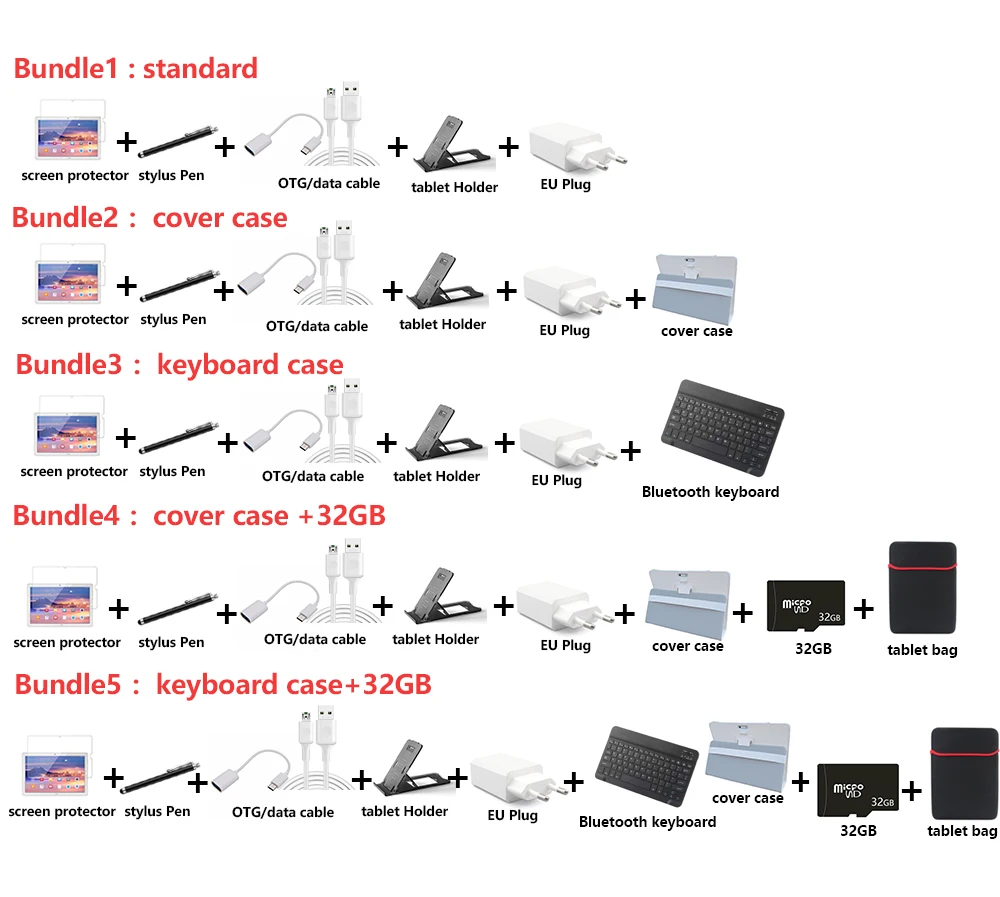 Bundle1 : standard

screen protector + stylus Pen + OTG/data cable + tablet Holder + EU Plug

Bundle2 : cover case

screen protector + stylus Pen + OTG/data cable + tablet Holder + EU Plug + cover case

Bundle3 : keyboard case

screen protector + stylus Pen + OTG/data cable + tablet Holder + EU Plug + Bluetooth keyboard

Bundle4 : cover case +32GB

screen protector + stylus Pen + OTG/data cable + tablet Holder + EU Plug + cover case + micro SD 32GB 32GB + tablet bag

Bundle5 : keyboard case+32GB

screen protector + stylus Pen + OTG/data cable + tablet Holder + EU Plug + Bluetooth keyboard cover case + micro SD 32GB 32GB + tablet bag