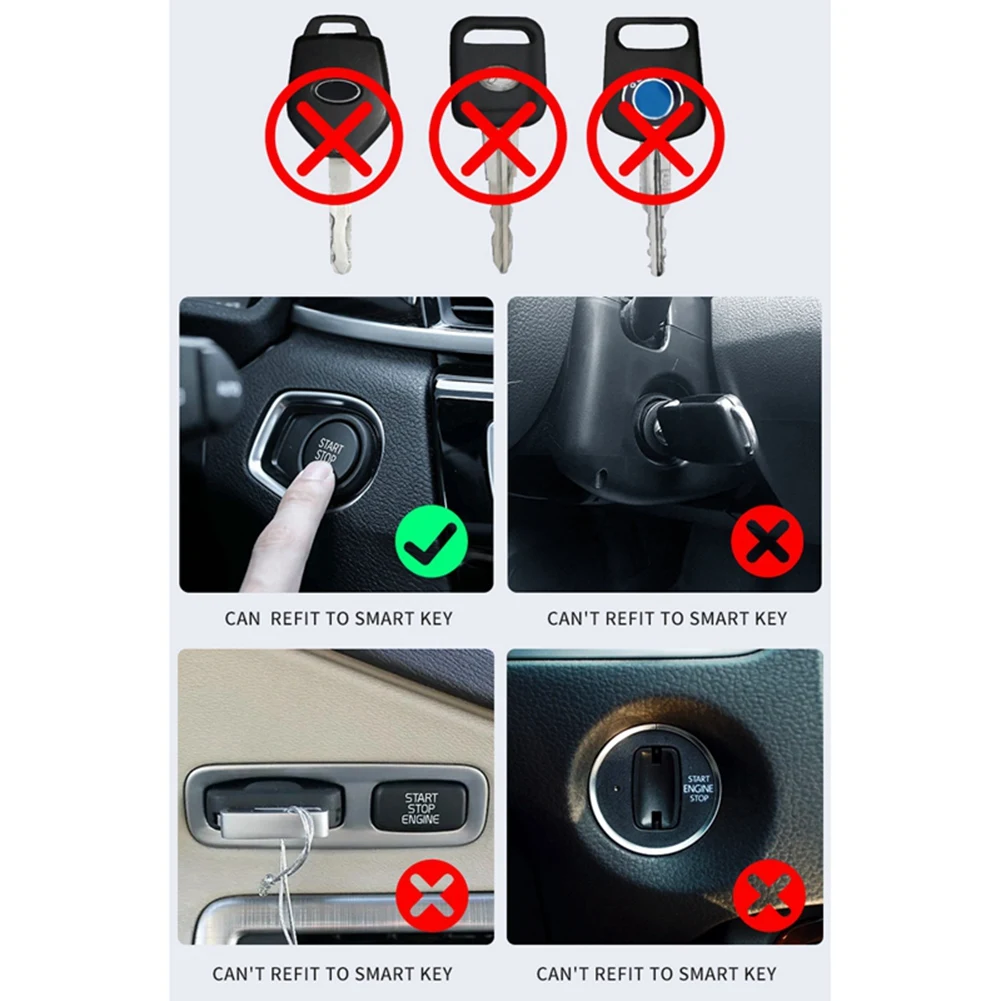 START
STOP

CAN REFIT TO SMART KEY

CAN'T REFIT TO SMART KEY

START
STOP
ENGINE

CAN'T REFIT TO SMART KEY

START
ENGINE
STOP

CAN'T REFIT TO SMART KEY