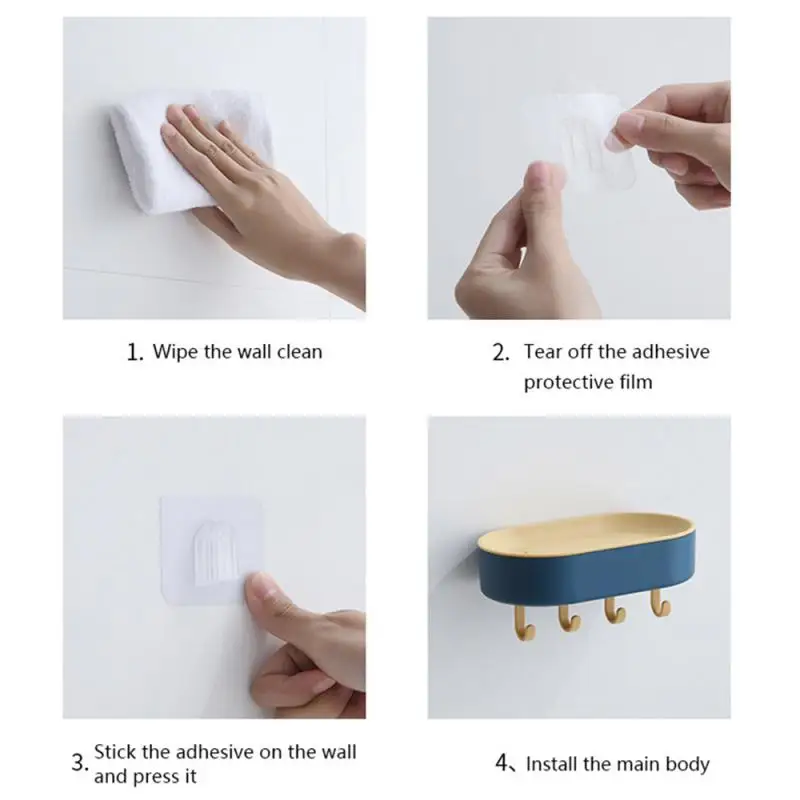 1. Wipe the wall clean

2. Tear off the adhesive protective film

3. Stick the adhesive on the wall and press it

4、Install the main body