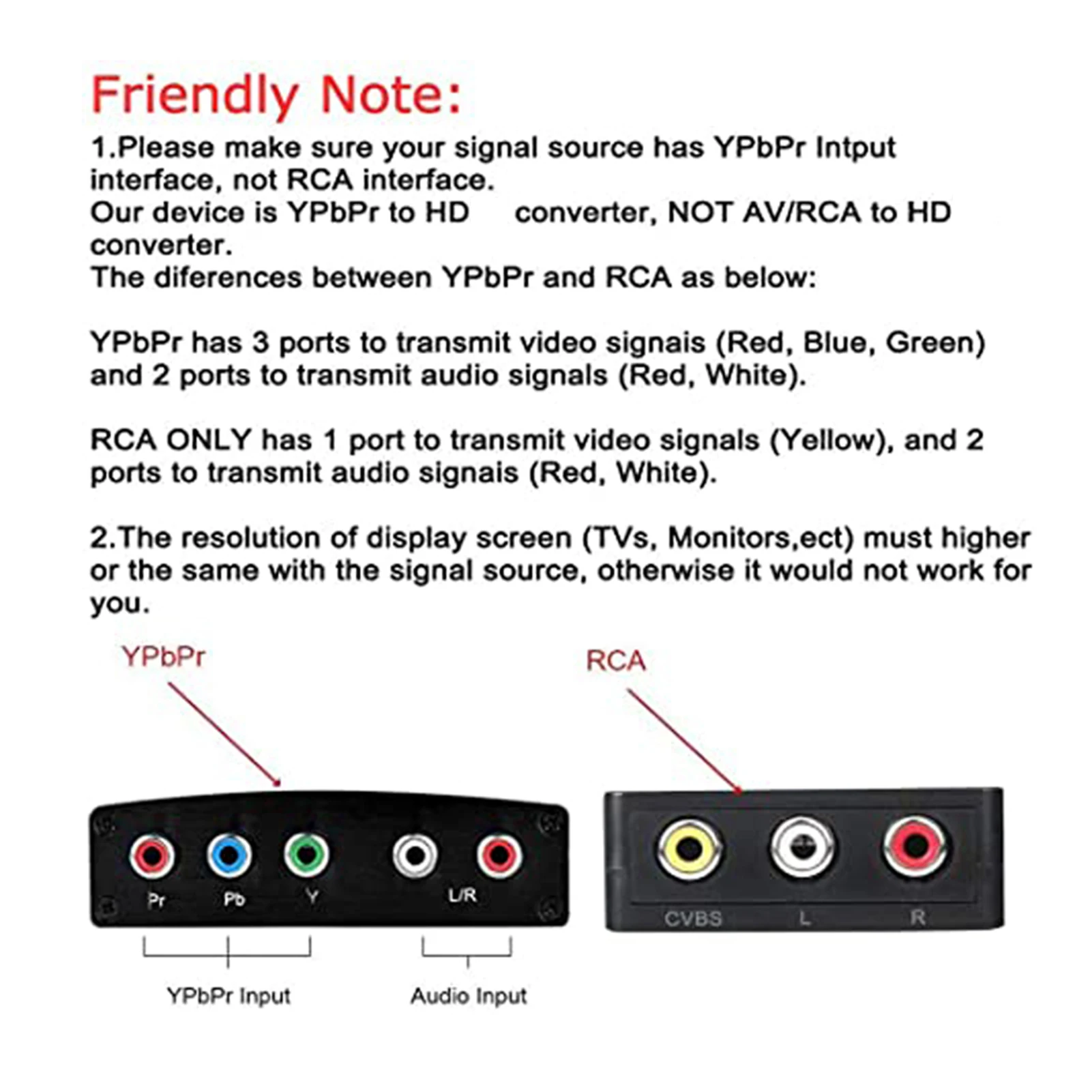 Friendly Note:

1.Please make sure your signal source has YPbPr Intput interface, not RCA interface.
Our device is YPbPr to HD converter, NOT AV/RCA to HD converter.
The diferences between YPbPr and RCA as below:

YPbPr has 3 ports to transmit video signais (Red, Blue, Green) and 2 ports to transmit audio signals (Red, White).

RCA ONLY has 1 port to transmit video signals (Yellow), and 2 ports to transmit audio signais (Red, White).

2.The resolution of display screen (TVs, Monitors,ect) must higher or the same with the signal source, otherwise it would not work for you.

YPbPr

RCA

Pr Pb Y L/R

CVBS L R

YPbPr Input

Audio Input