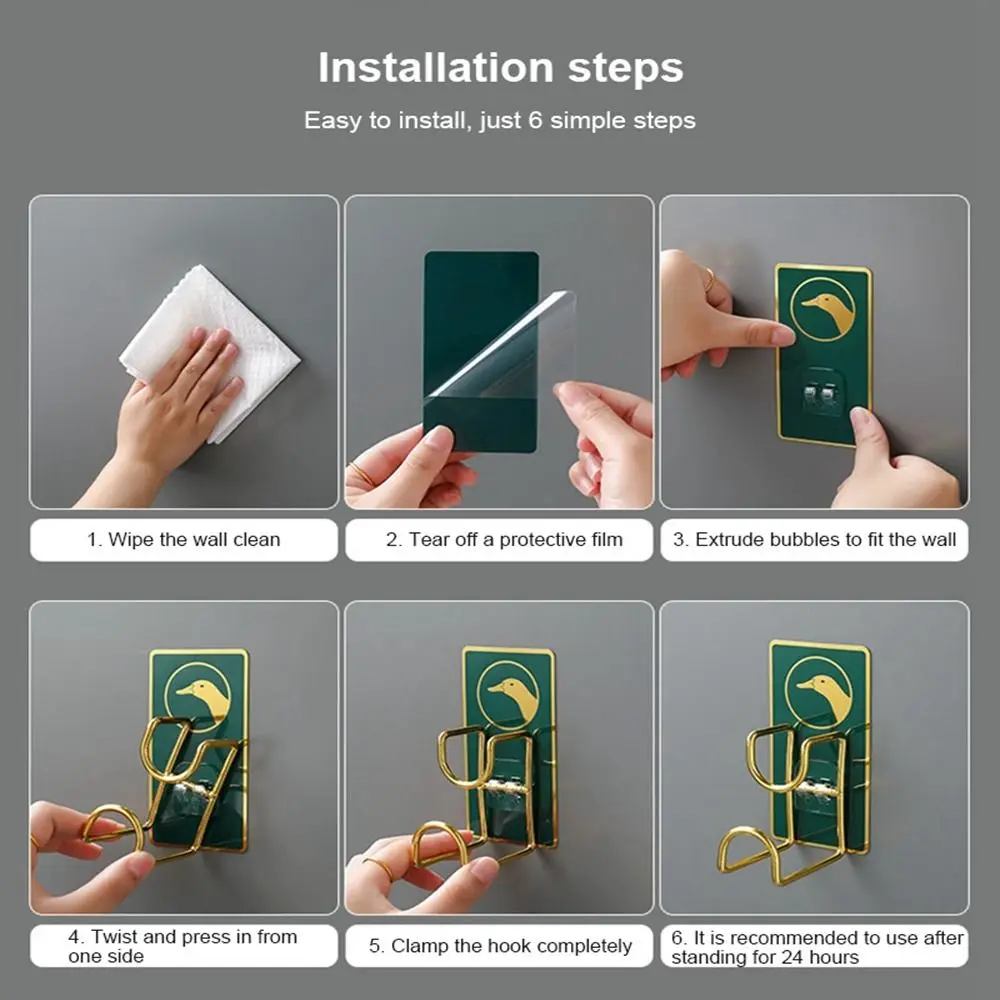 Installation steps

Easy to install, just 6 simple steps

1. Wipe the wall clean

2. Tear off a protective film

3. Extrude bubbles to fit the wall

4. Twist and press in from one side

5. Clamp the hook completely

6. It is recommended to use after standing for 24 hours