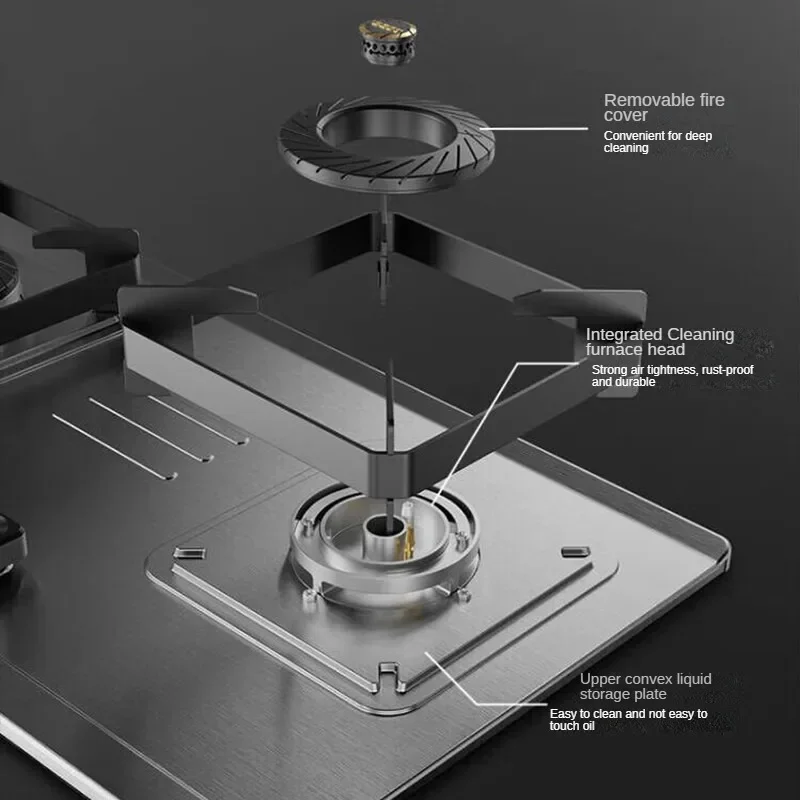 Removable fire cover

Convenient for deep cleaning

Integrated Cleaning furnace head

Strong air tightness, rust-proof and durable

Upper convex liquid storage plate

Easy to clean and not easy to touch oil