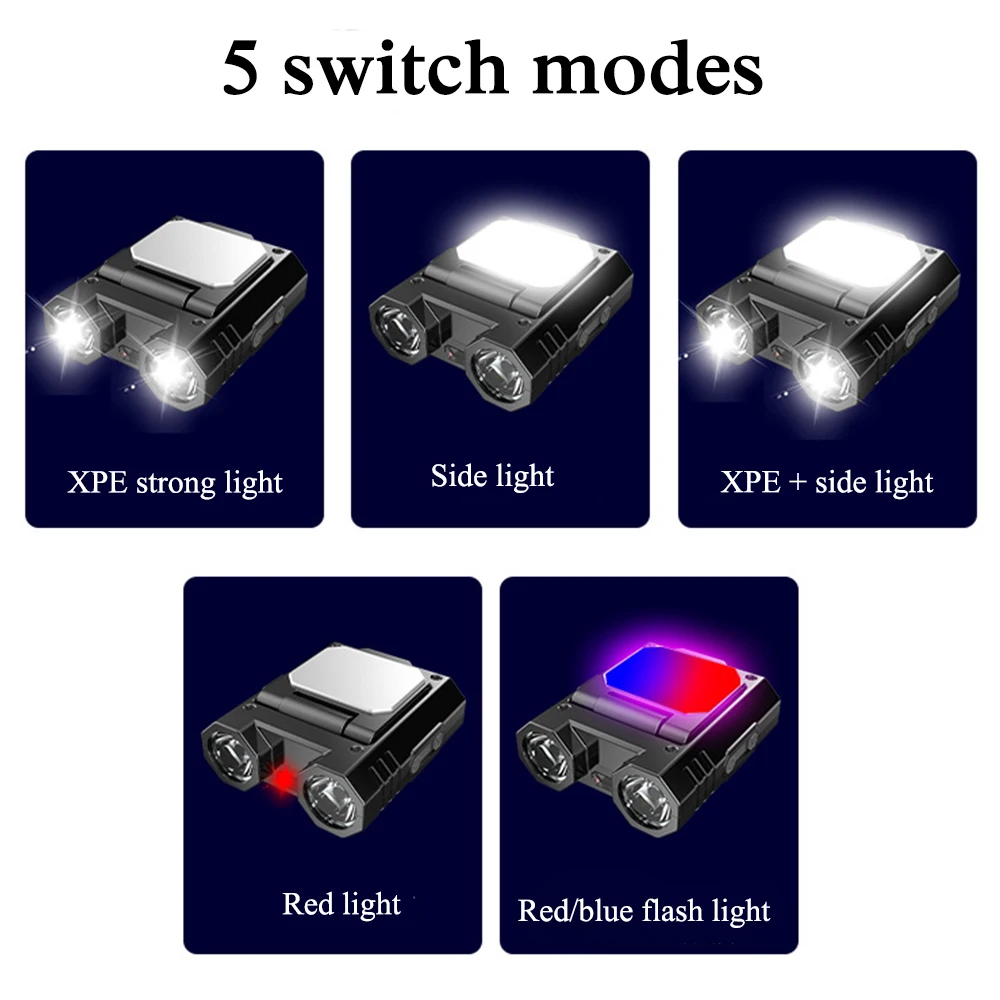 5 switch modes

XPE strong light

Side light

XPE + side light

Red light

Red/blue flash light