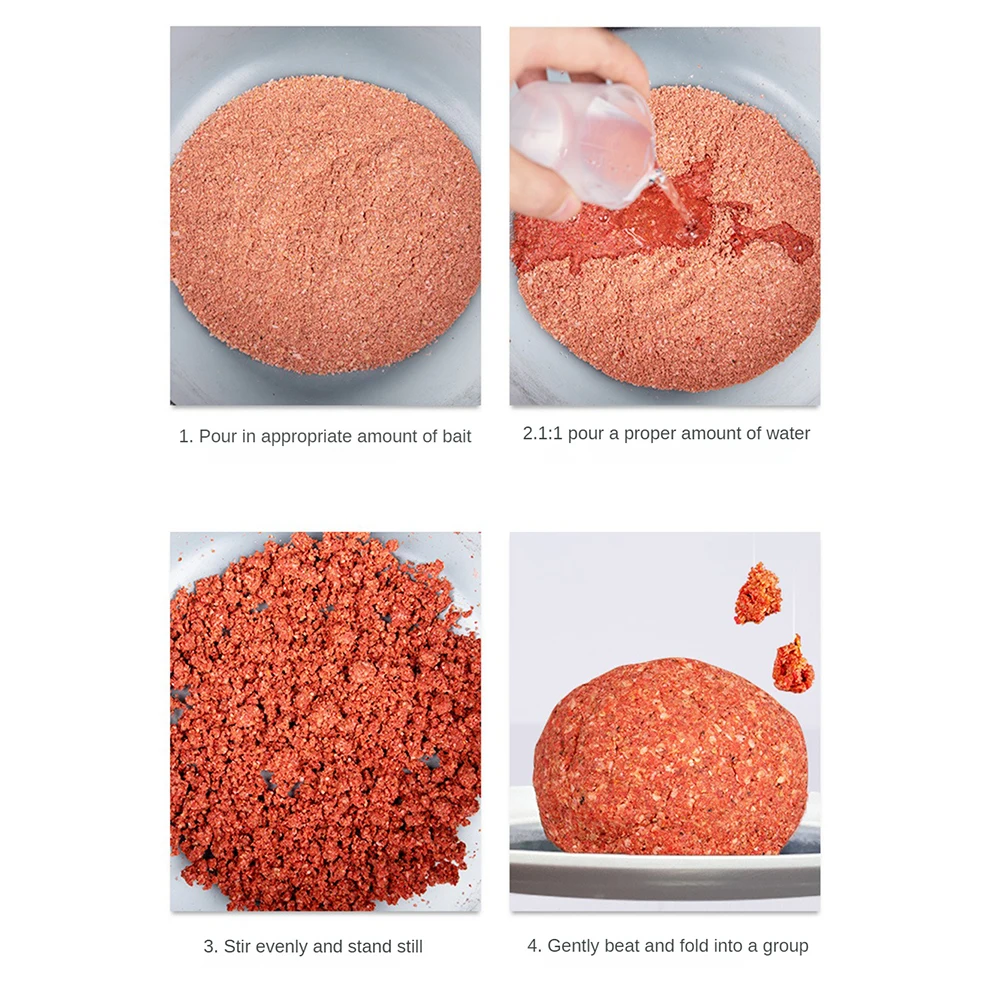 1. Pour in appropriate amount of bait

2.1:1 pour a proper amount of water

3. Stir evenly and stand still

4. Gently beat and fold into a group