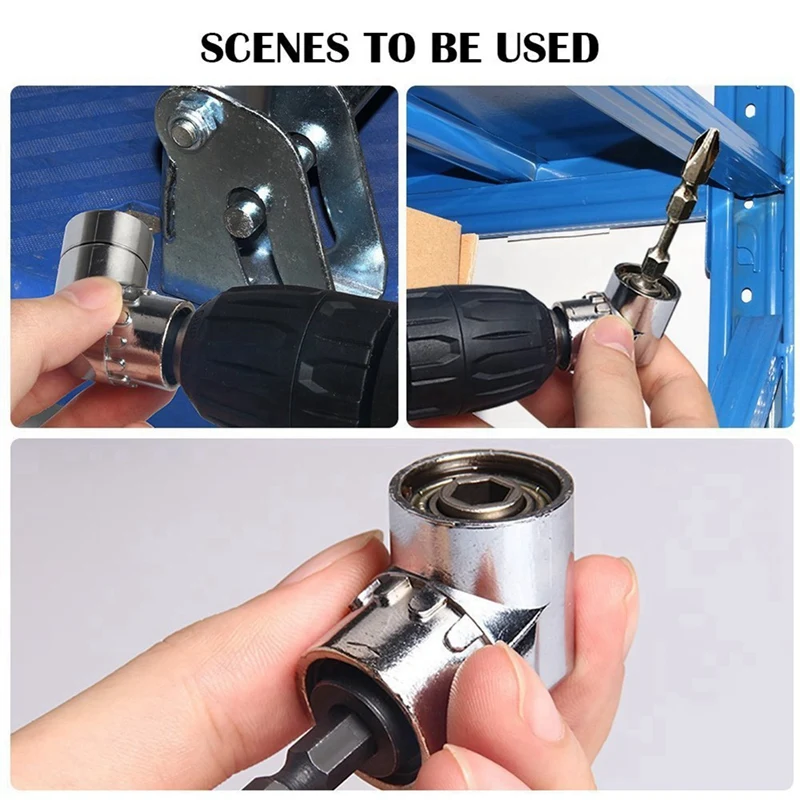 SCENES TO BE USED