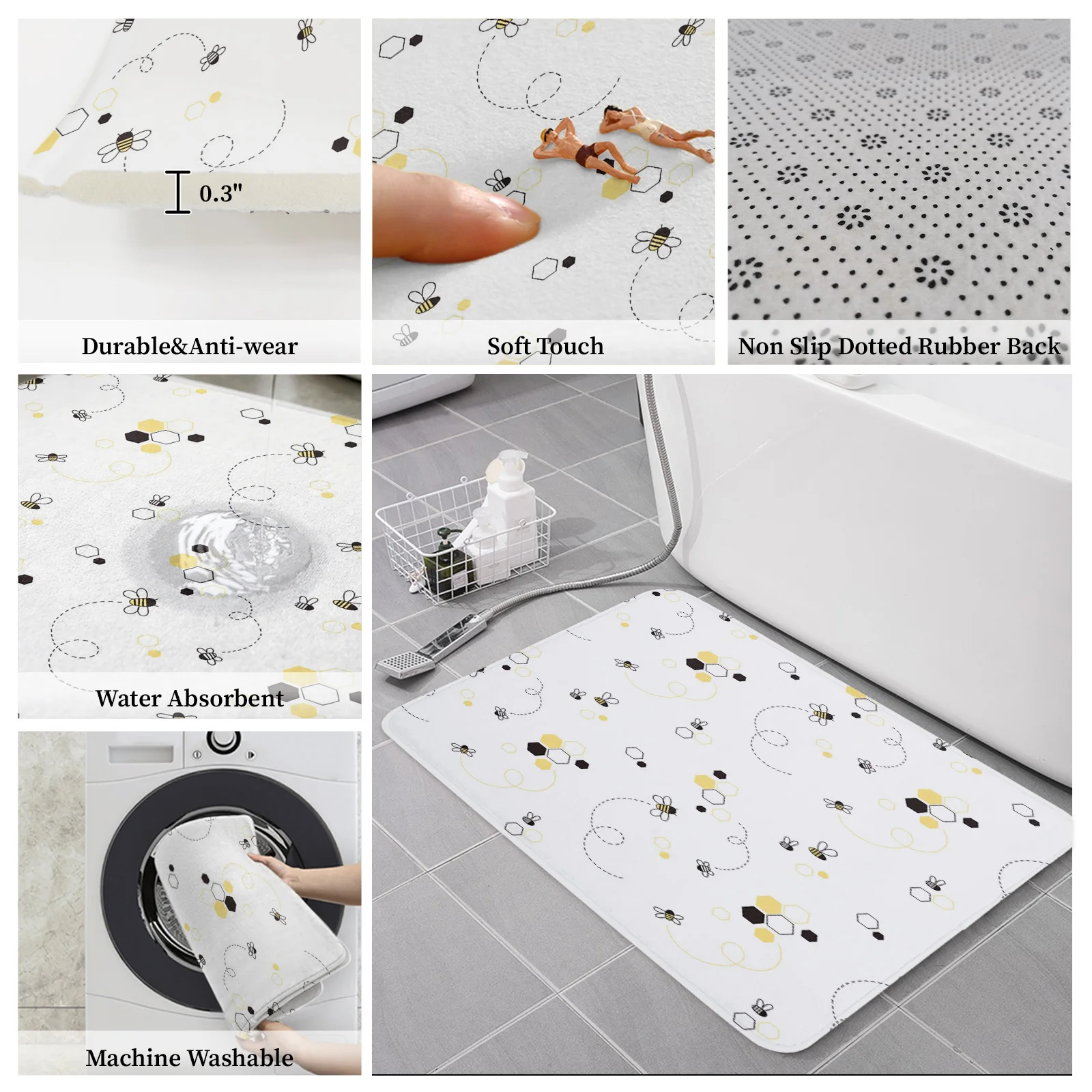 0.3"

Durable&Anti-wear

Soft Touch

Non Slip Dotted Rubber Back

Water Absorbent

Machine Washable