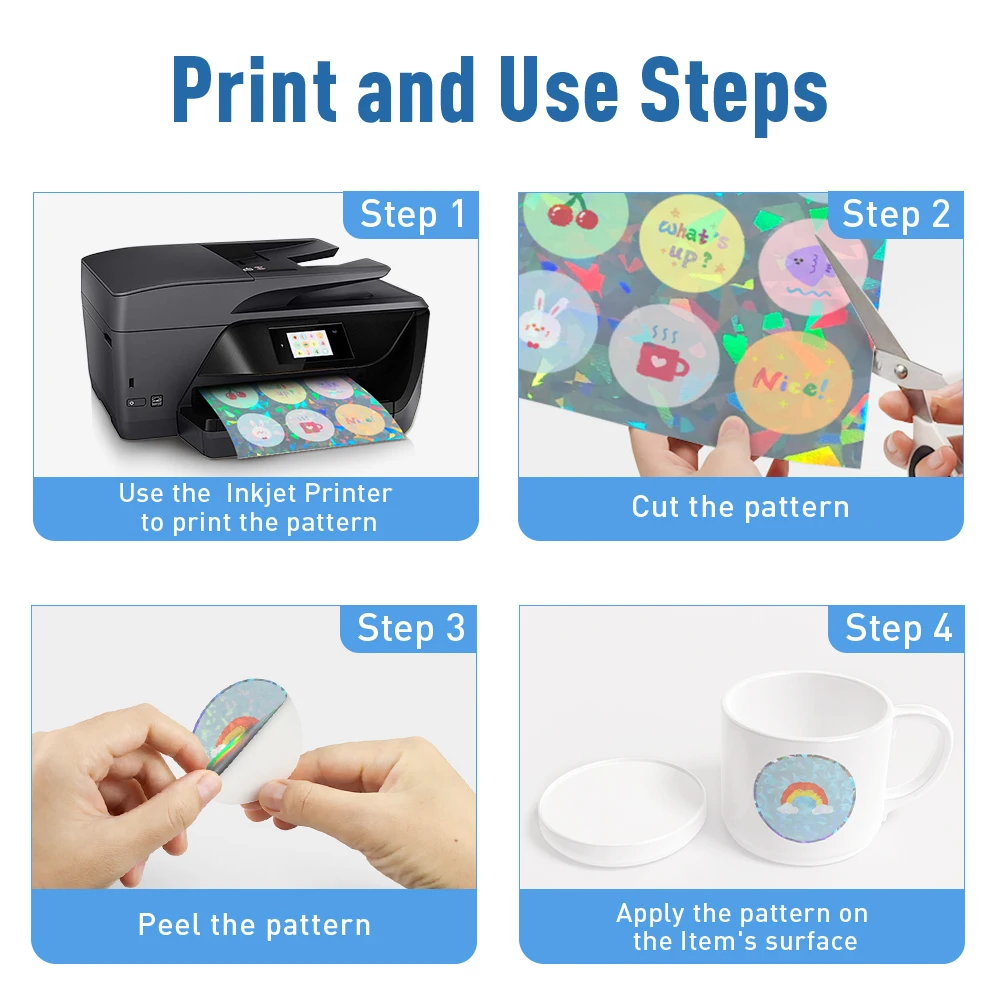 Print and Use Steps

Step 1

Use the Inkjet Printer to print the pattern

Step 2

what's up?

Nice!

Cut the pattern

Step 3

Peel the pattern

Step 4

Apply the pattern on the Item's surface