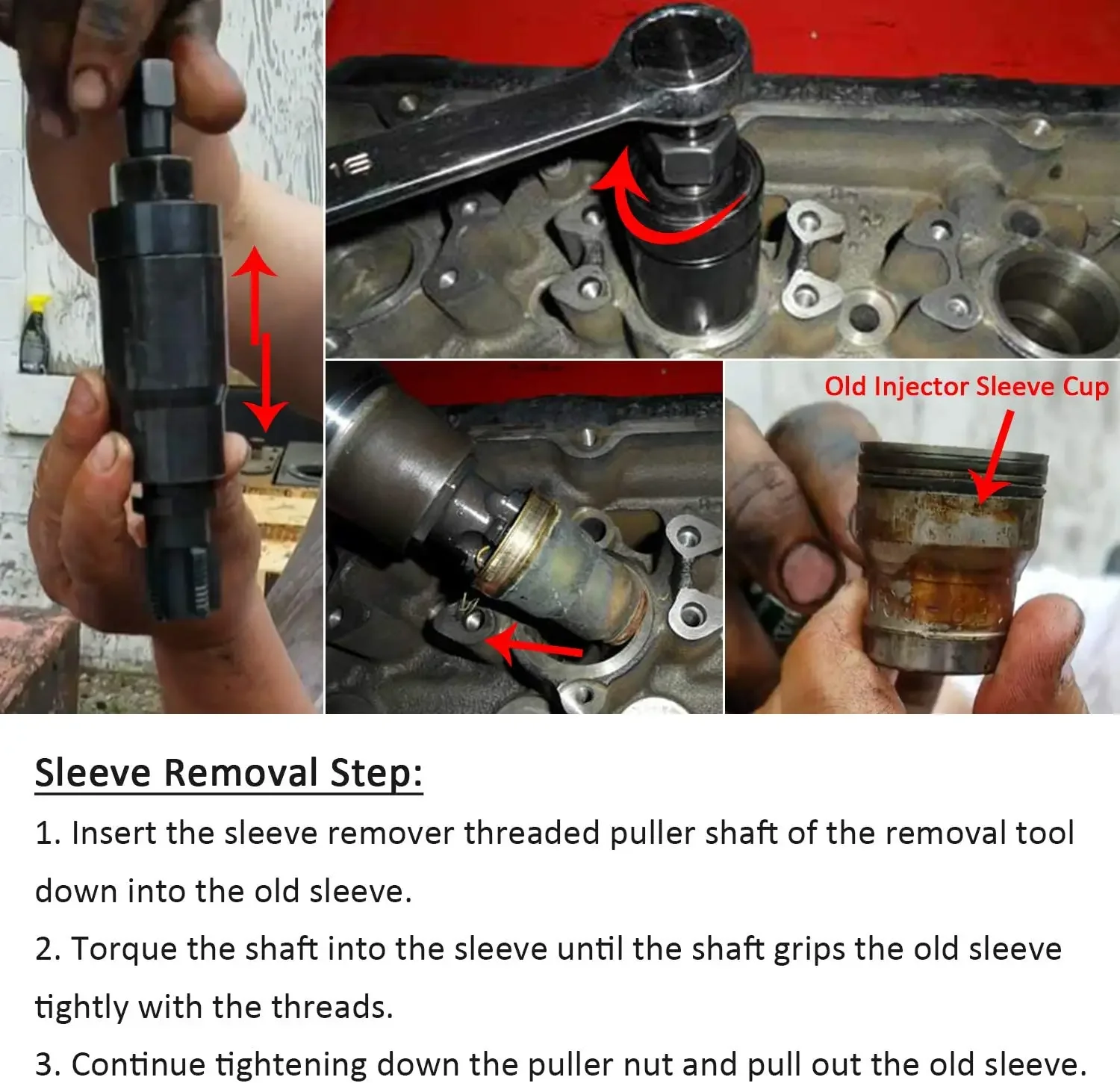 16

Old Injector Sleeve Cup

Sleeve Removal Step:

1. Insert the sleeve remover threaded puller shaft of the removal tool down into the old sleeve.

2. Torque the shaft into the sleeve until the shaft grips the old sleeve tightly with the threads.

3. Continue tightening down the puller nut and pull out the old sleeve.