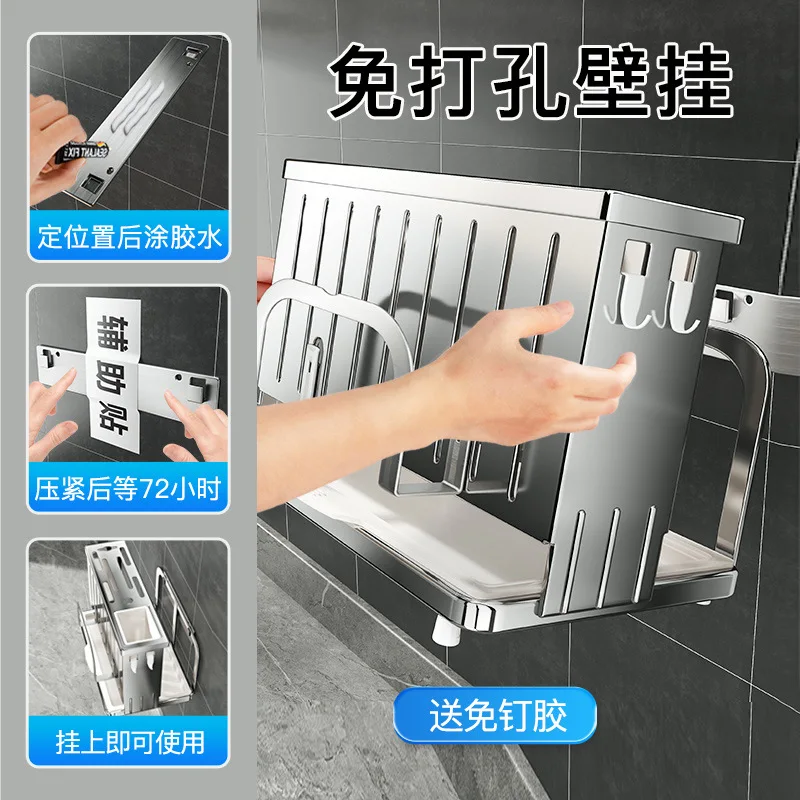 免打孔壁挂

定位置后涂胶水

辅助贴

压紧后等72小时

挂上即可使用

送免钉胶