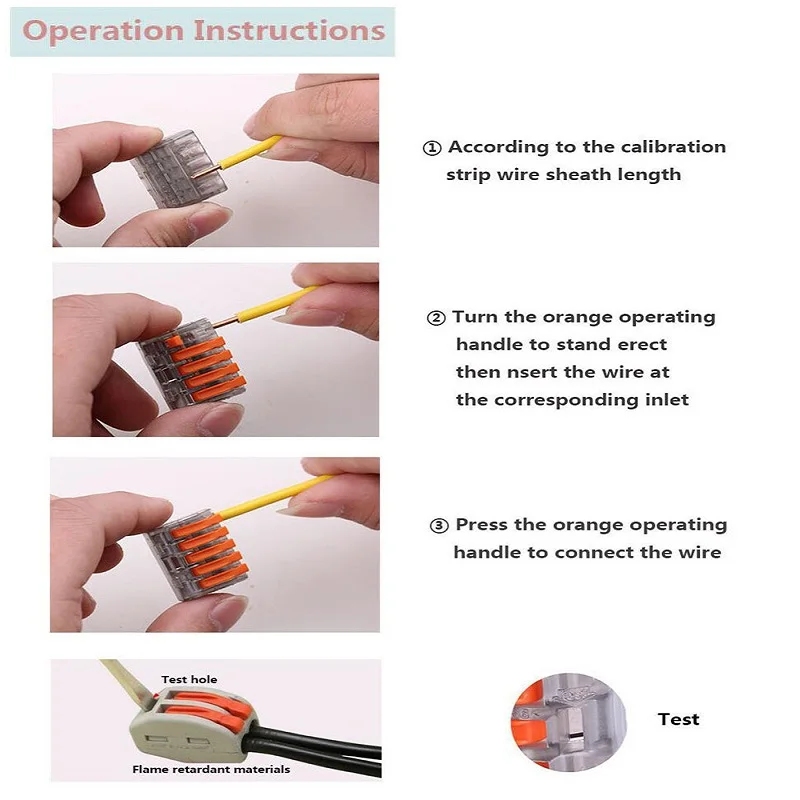 Operation Instructions

① According to the calibration strip wire sheath length

② Turn the orange operating handle to stand erect then nsert the wire at the corresponding inlet

③ Press the orange operating handle to connect the wire

Test hole

Flame retardant materials

Test