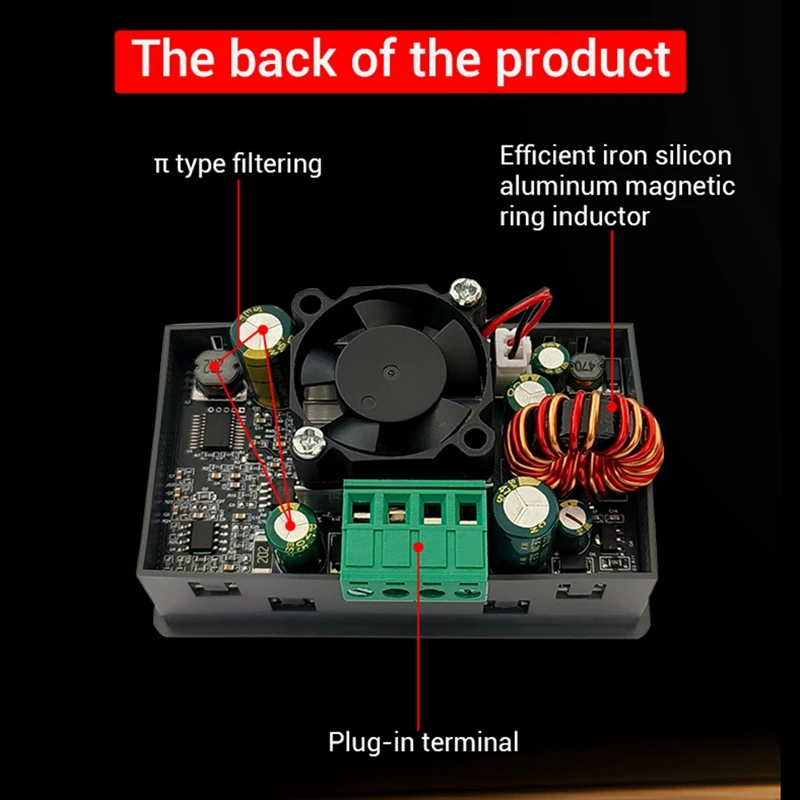 The back of the product

π type filtering

Efficient iron silicon aluminum magnetic ring inductor

Plug-in terminal