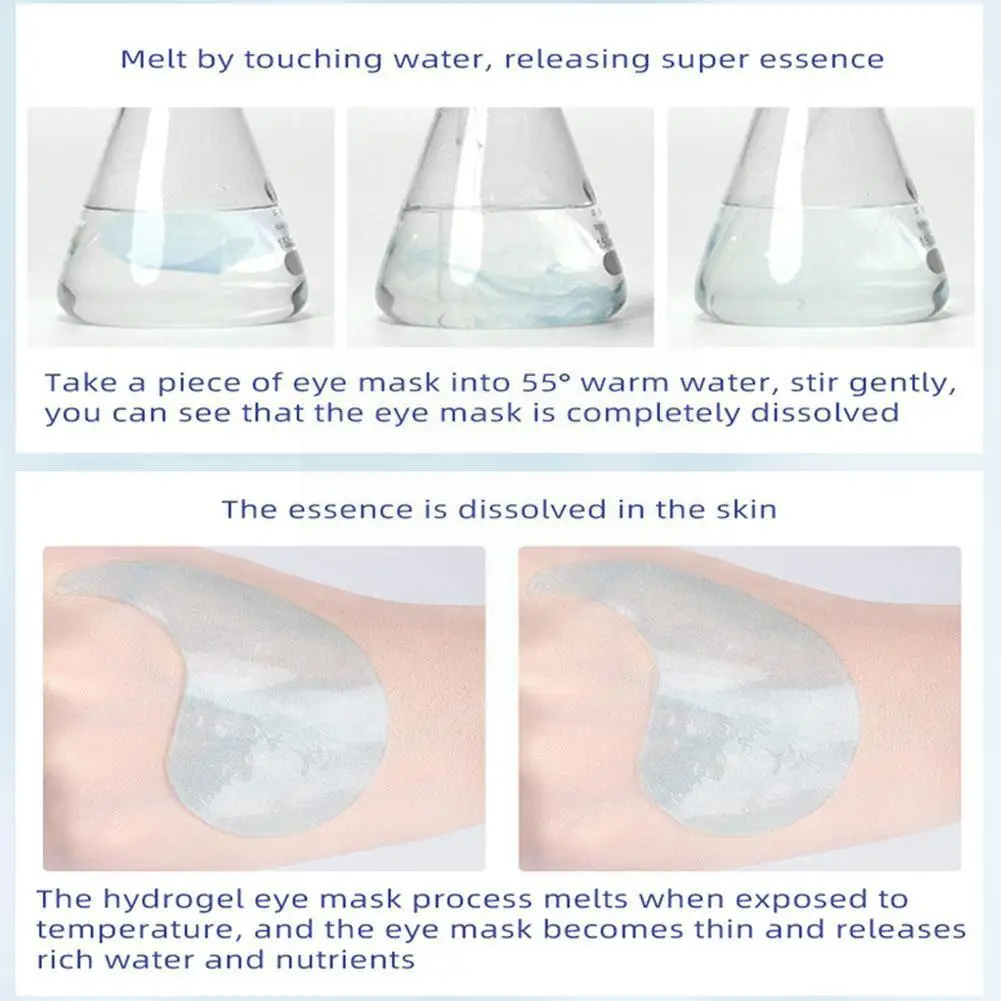 Melt by touching water, releasing super essence

Take a piece of eye mask into 55° warm water, stir gently, you can see that the eye mask is completely dissolved

The essence is dissolved in the skin

The hydrogel eye mask process melts when exposed to temperature, and the eye mask becomes thin and releases rich water and nutrients