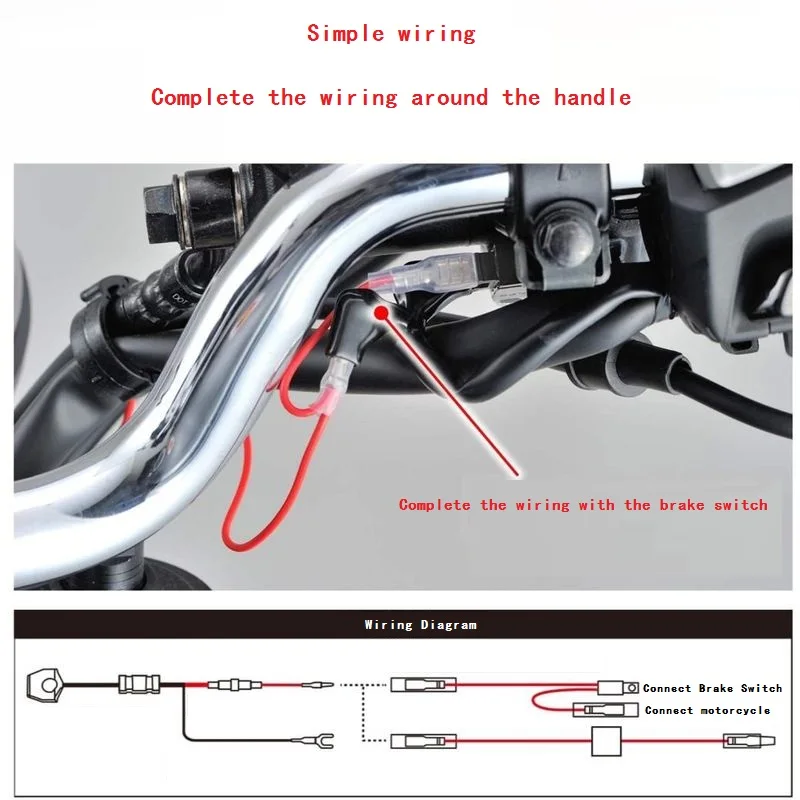 Simple wiring

Complete the wiring around the handle

Complete the wiring with the brake switch

Wiring Diagram

Connect Brake Switch

Connect motorcycle