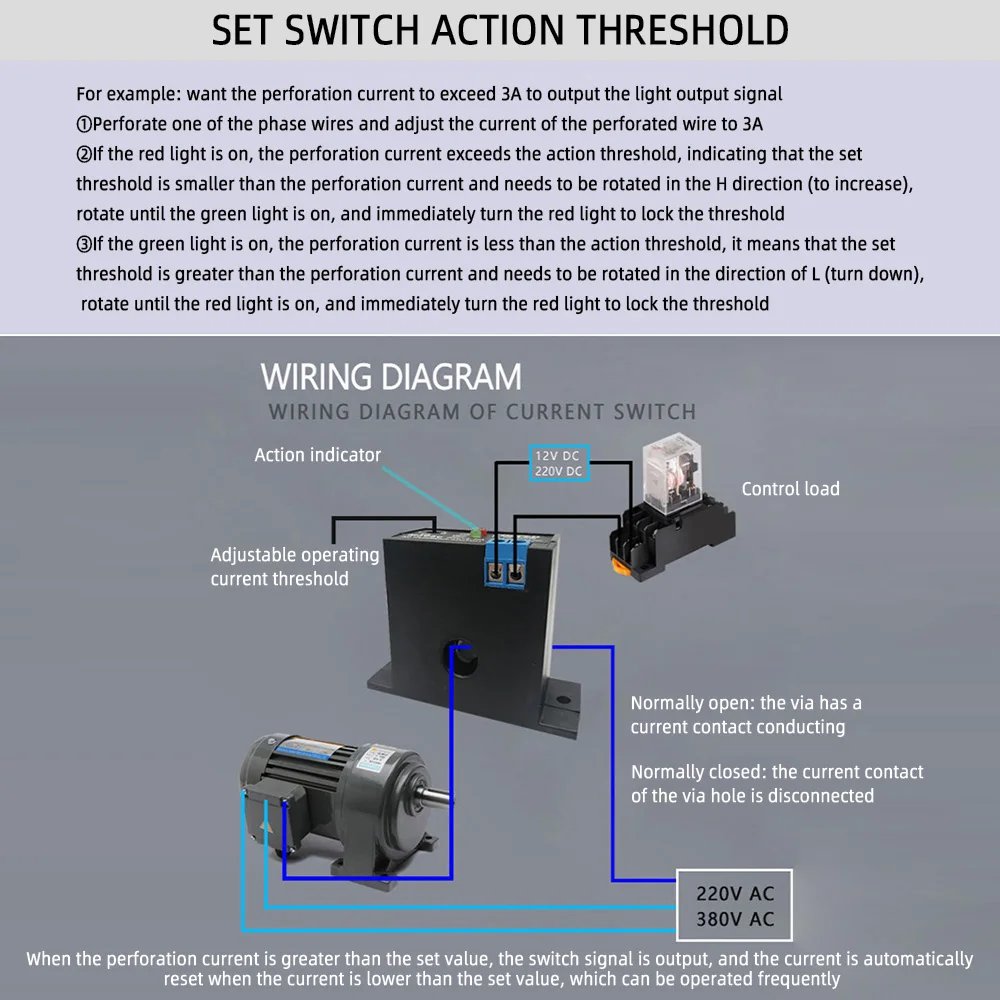 SET SWITCH ACTION THRESHOLD

For example: want the perforation current to exceed 3A to output the light output signal
①Perforate one of the phase wires and adjust the current of the perforated wire to 3A
②If the red light is on, the perforation current exceeds the action threshold, indicating that the set threshold is smaller than the perforation current and needs to be rotated in the H direction (to increase), rotate until the green light is on, and immediately turn the red light to lock the threshold
③If the green light is on, the perforation current is less than the action threshold, it means that the set threshold is greater than the perforation current and needs to be rotated in the direction of L (turn down), rotate until the red light is on, and immediately turn the red light to lock the threshold

WIRING DIAGRAM
WIRING DIAGRAM OF CURRENT SWITCH

Action indicator

12V DC
220V DC

Control load

Adjustable operating current threshold

Normally open: the via has a current contact conducting

Normally closed: the current contact of the via hole is disconnected

220V AC
380V AC

When the perforation current is greater than the set value, the switch signal is output, and the current is automatically reset when the current is lower than the set value, which can be operated frequently