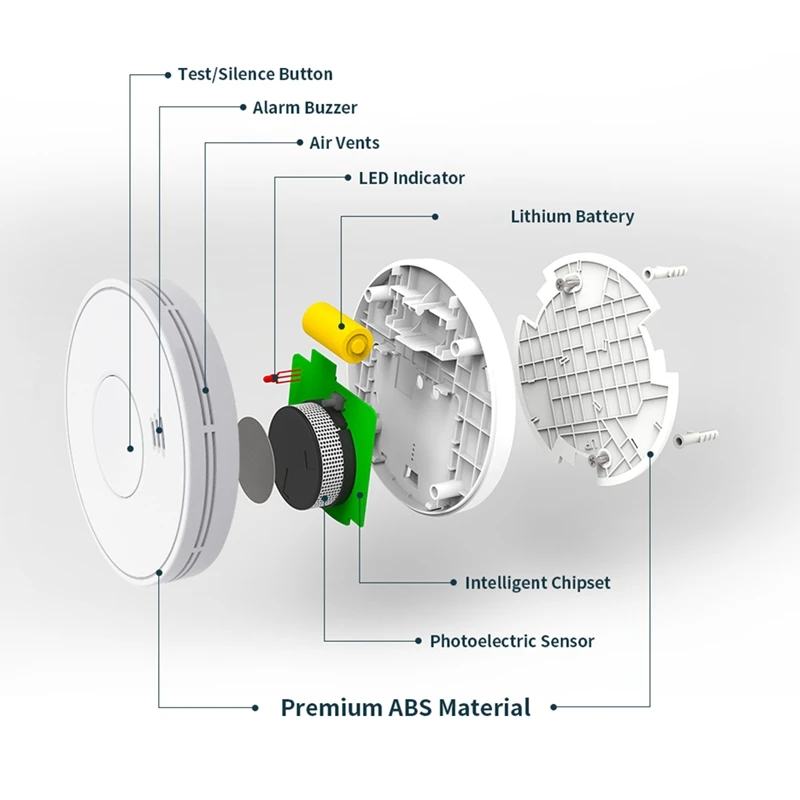 Test/Silence Button
Alarm Buzzer
Air Vents
LED Indicator
Lithium Battery
Intelligent Chipset
Photoelectric Sensor
Premium ABS Material