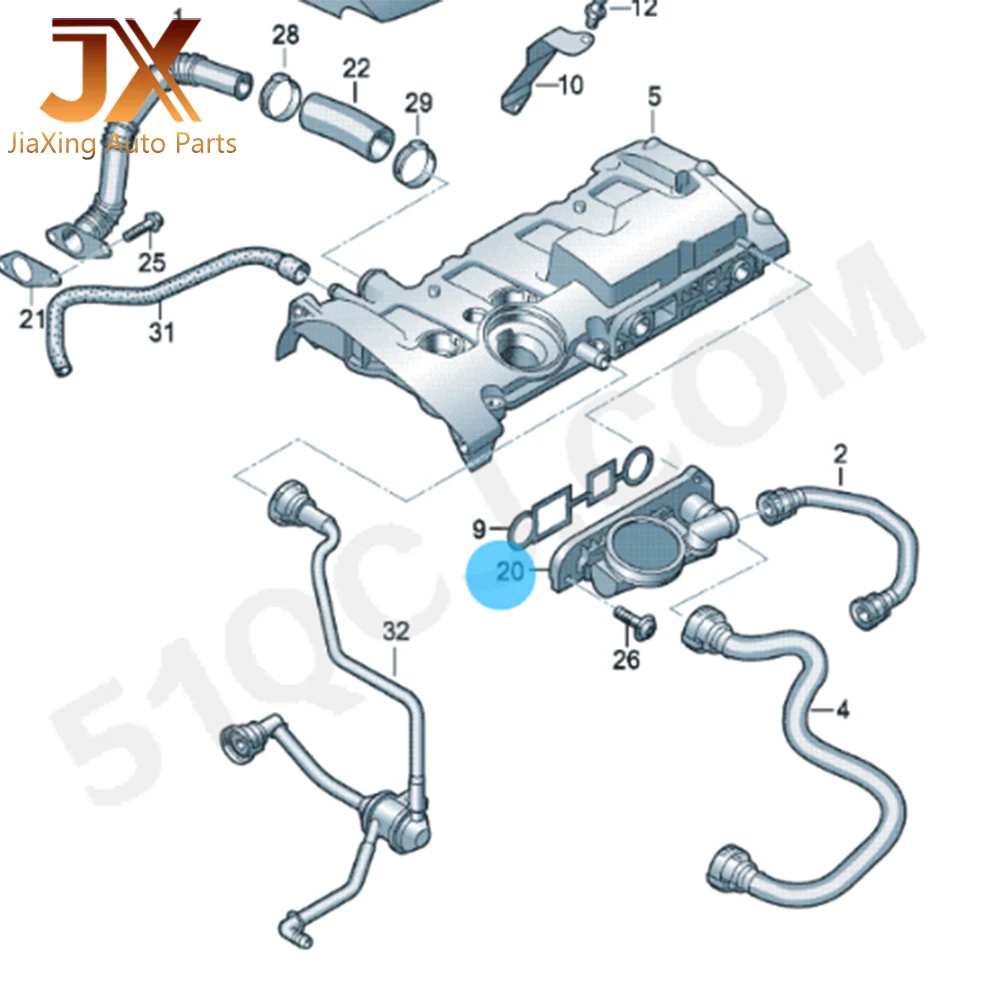 JX
JiaXing Auto Parts

1
28
22
29
12
10
5
25
21
31
2
9
20
26
32
4

51QC.COM