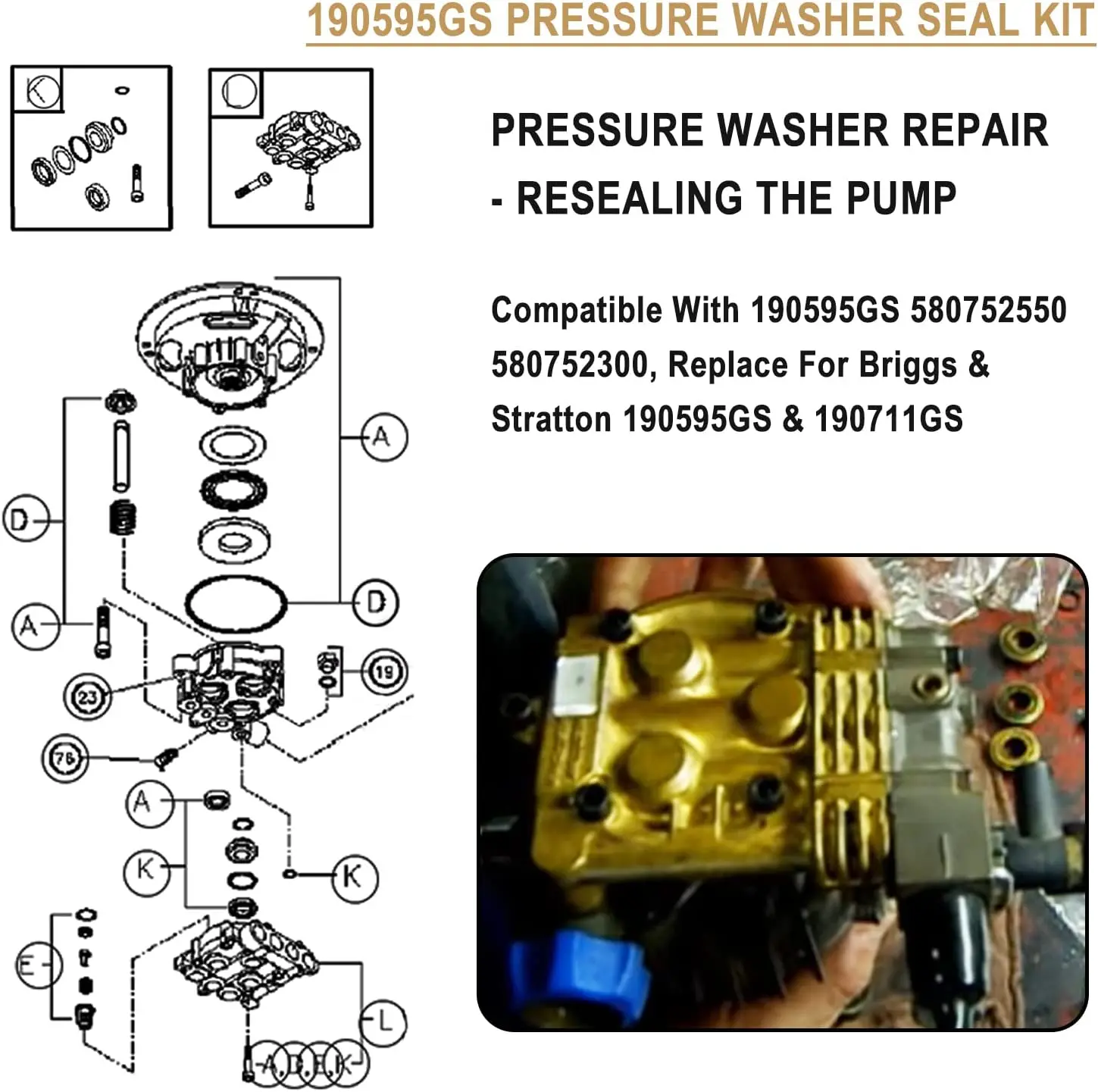 190595GS PRESSURE WASHER SEAL KIT

K

L

PRESSURE WASHER REPAIR - RESEALING THE PUMP

Compatible With 190595GS 580752550 580752300, Replace For Briggs & Stratton 190595GS & 190711GS

A
D
D
A
19
23
76
A
K
K
E
L
A,D,E,K