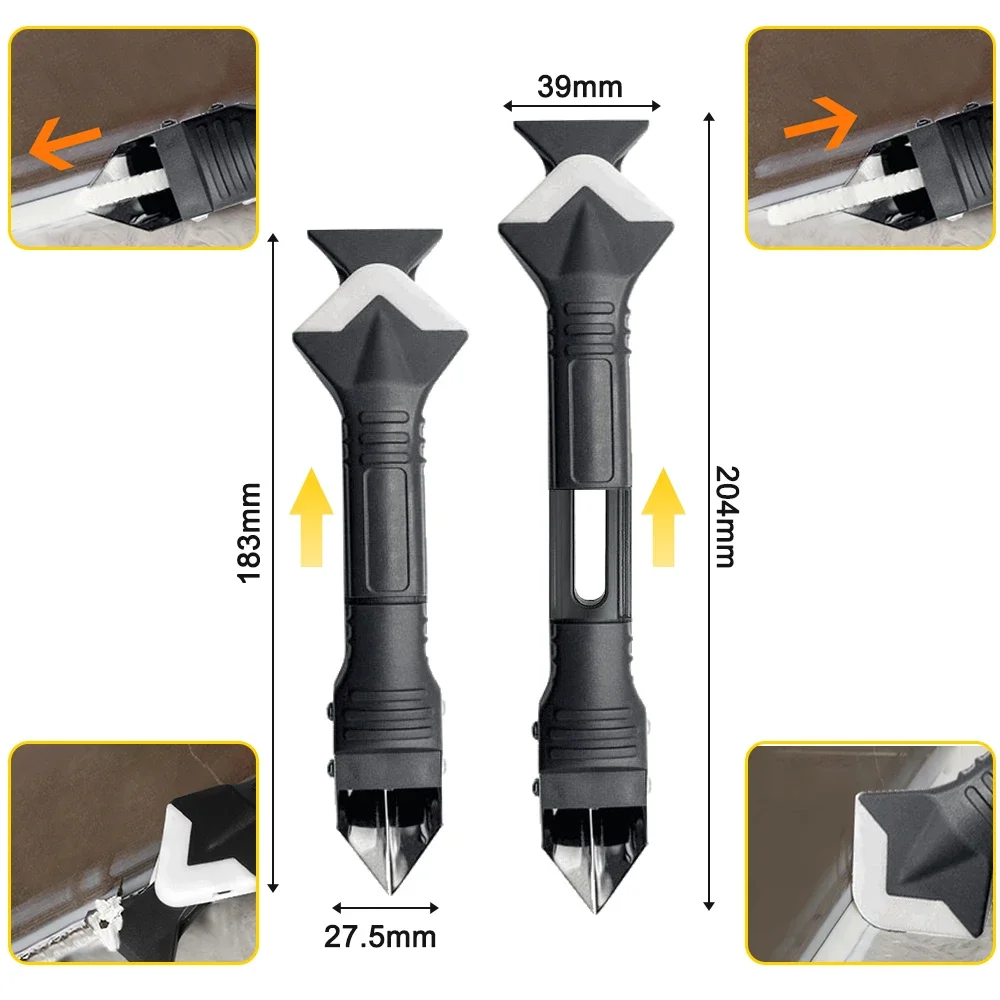 39mm

183mm

204mm

27.5mm