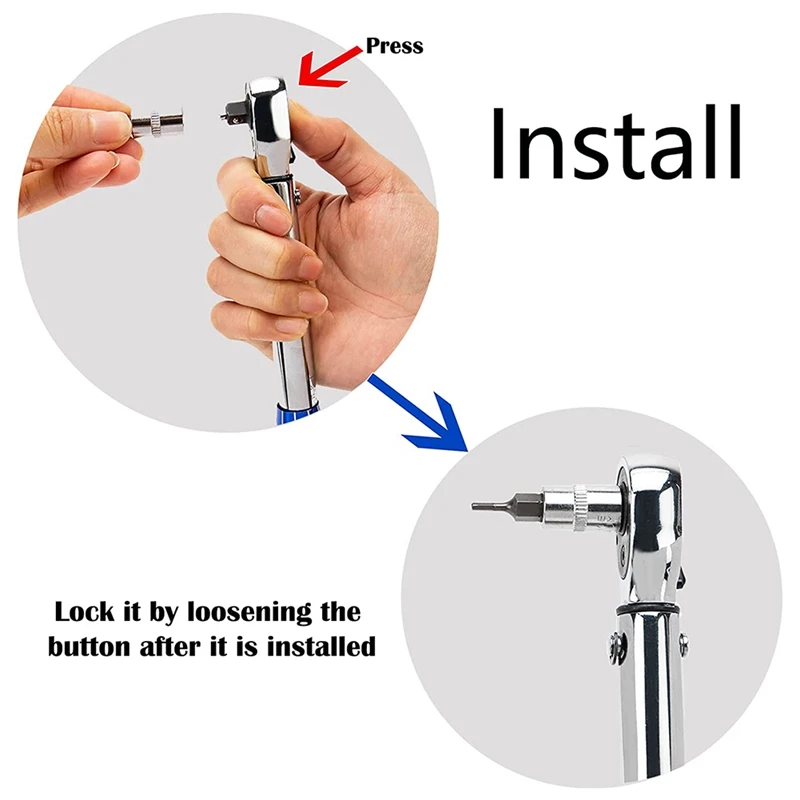 Press

Install

Lock it by loosening the button after it is installed