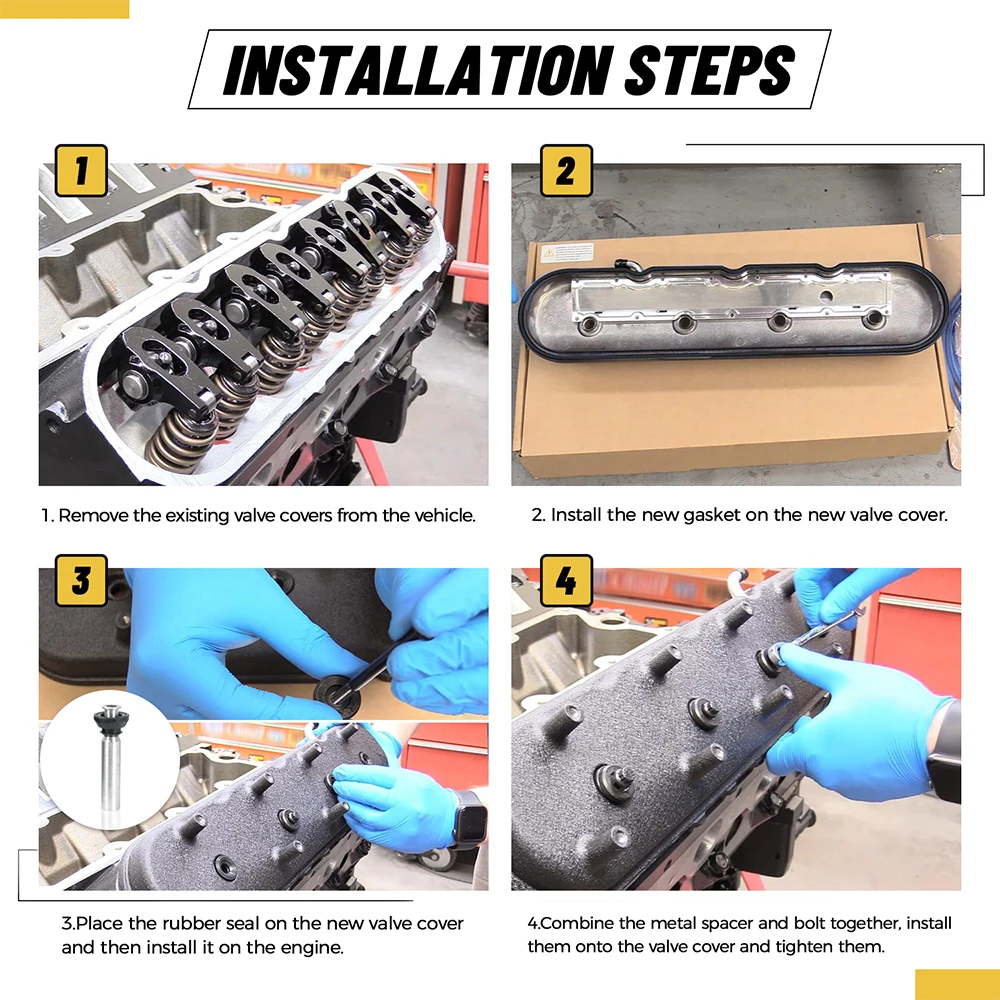 INSTALLATION STEPS

1

1. Remove the existing valve covers from the vehicle.

2

2. Install the new gasket on the new valve cover.

3

3.Place the rubber seal on the new valve cover and then install it on the engine.

4

4.Combine the metal spacer and bolt together, install them onto the valve cover and tighten them.