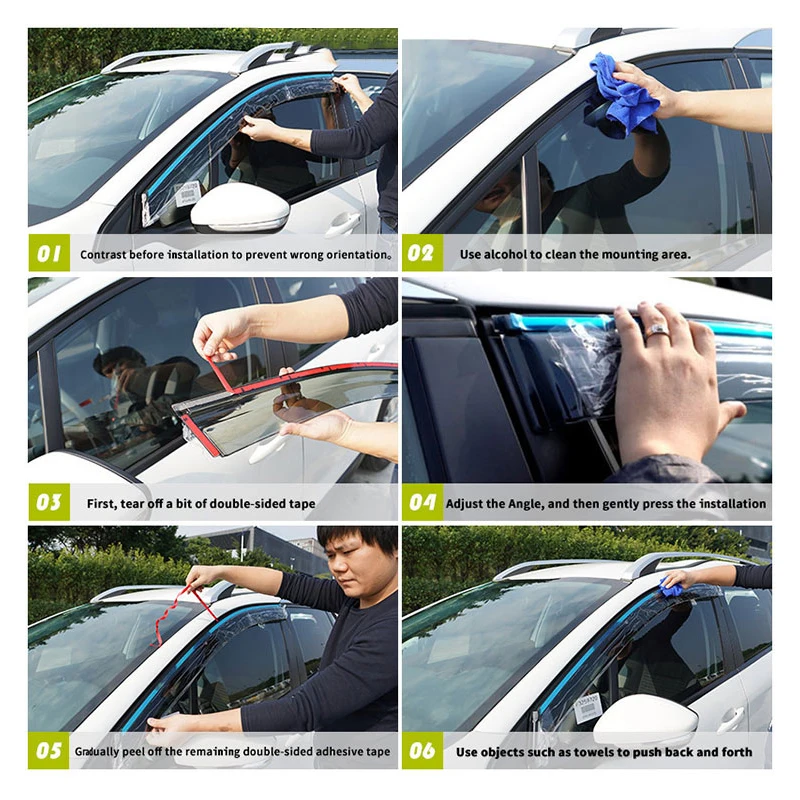 01 Contrast before installation to prevent wrong orientation。

02 Use alcohol to clean the mounting area.

03 First, tear off a bit of double-sided tape

04 Adjust the Angle, and then gently press the installation

05 Gradually peel off the remaining double-sided adhesive tape

06 Use objects such as towels to push back and forth