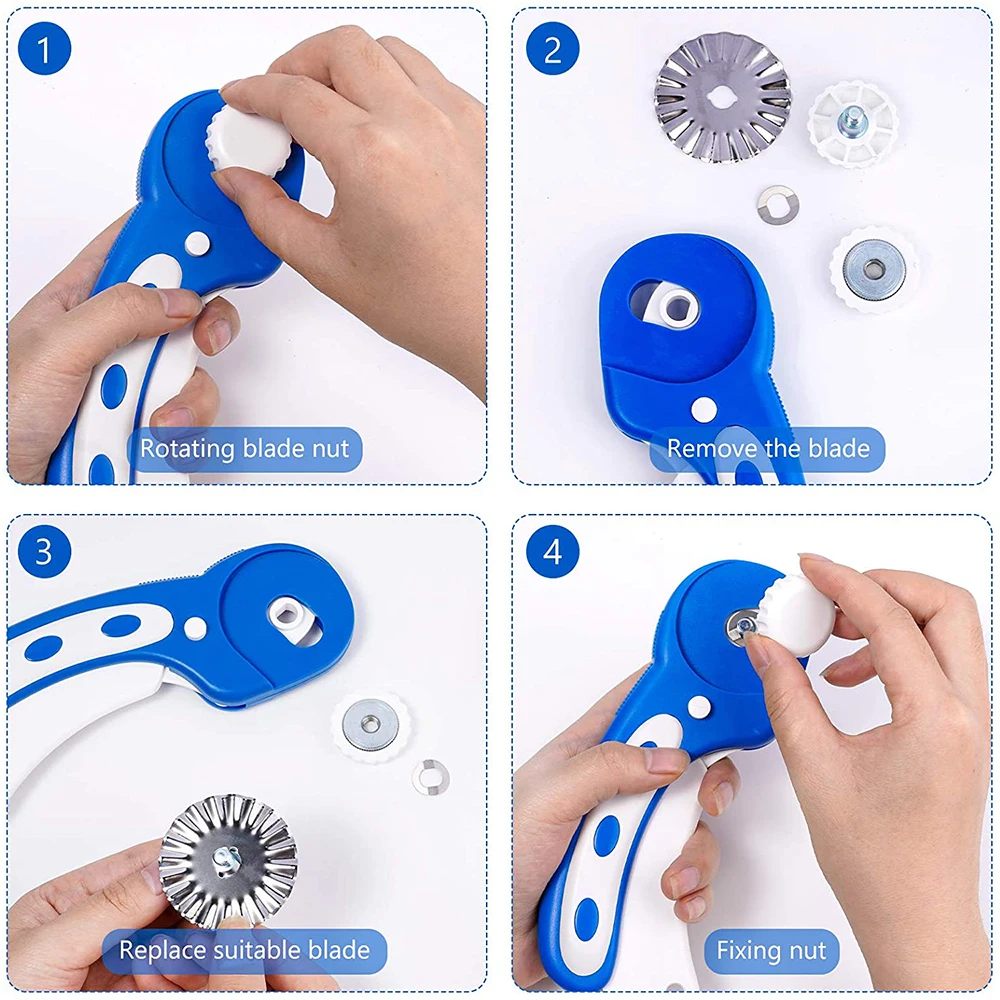 1
Rotating blade nut

2
Remove the blade

3
Replace suitable blade

4
Fixing nut