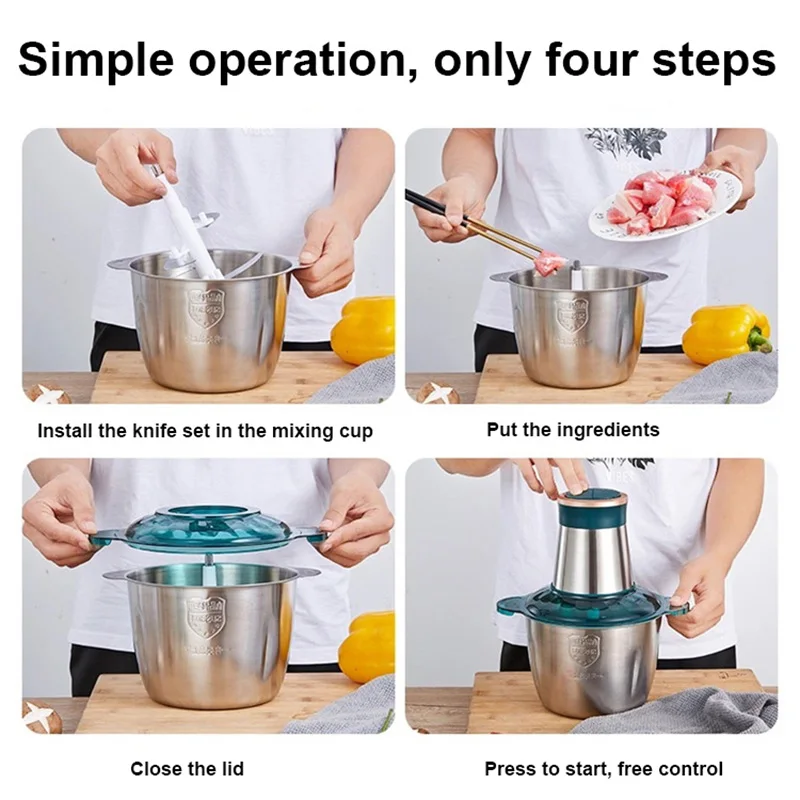 Simple operation, only four steps

Install the knife set in the mixing cup

Put the ingredients

Close the lid

Press to start, free control