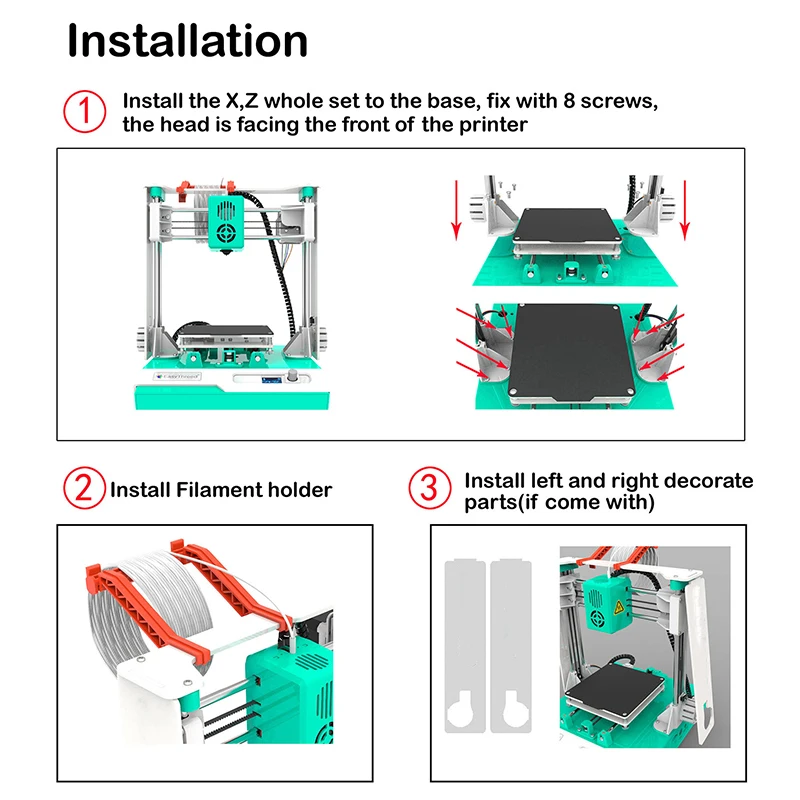 Installation

1 Install the X,Z whole set to the base, fix with 8 screws, the head is facing the front of the printer

EasyThreed

2 Install Filament holder

3 Install left and right decorate parts(if come with)