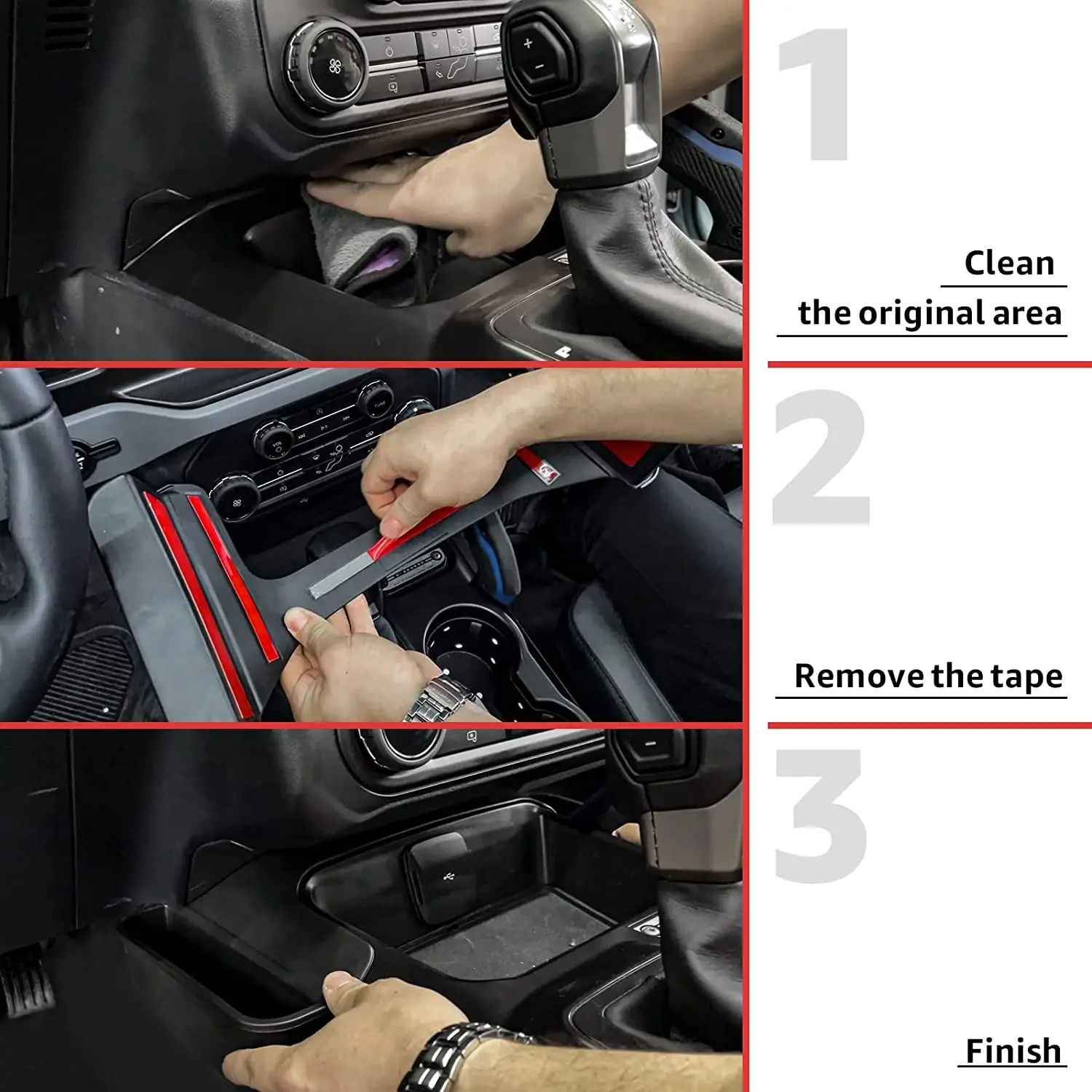 1

Clean
the original area

2

Remove the tape

3

Finish