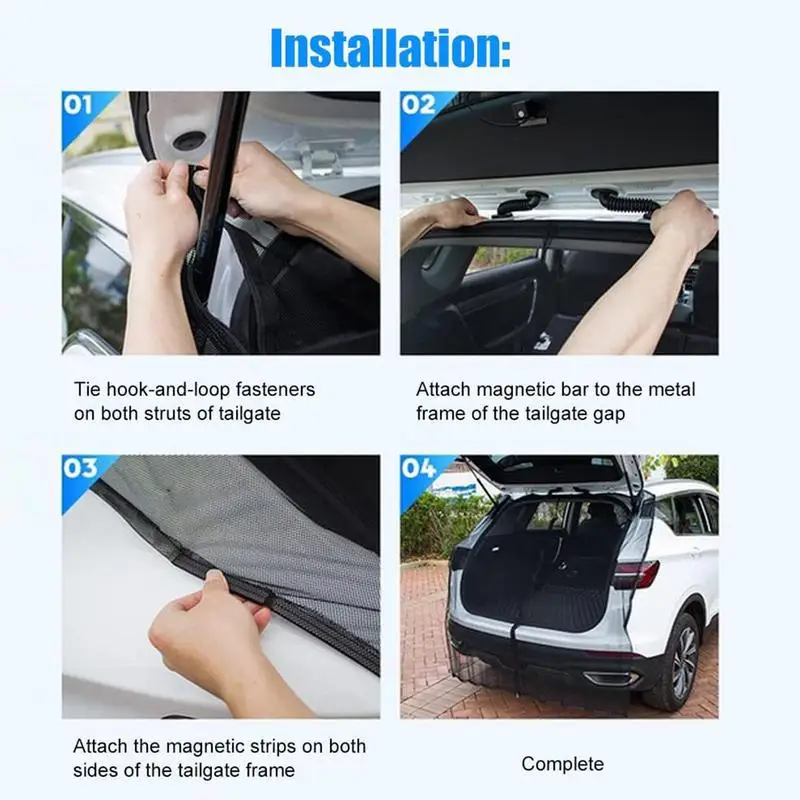 Installation:

01

Tie hook-and-loop fasteners on both struts of tailgate

02

Attach magnetic bar to the metal frame of the tailgate gap

03

Attach the magnetic strips on both sides of the tailgate frame

04

Complete