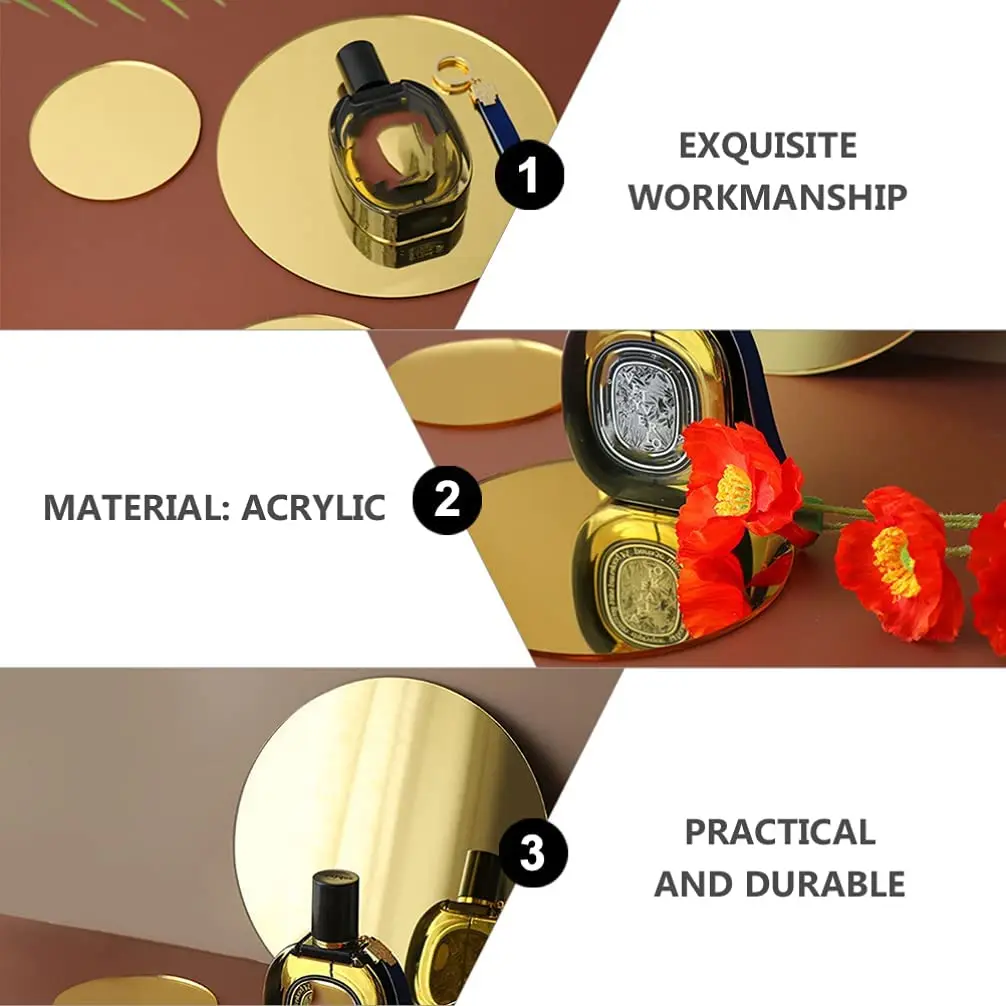 1
EXQUISITE WORKMANSHIP

MATERIAL: ACRYLIC
2

3
PRACTICAL AND DURABLE