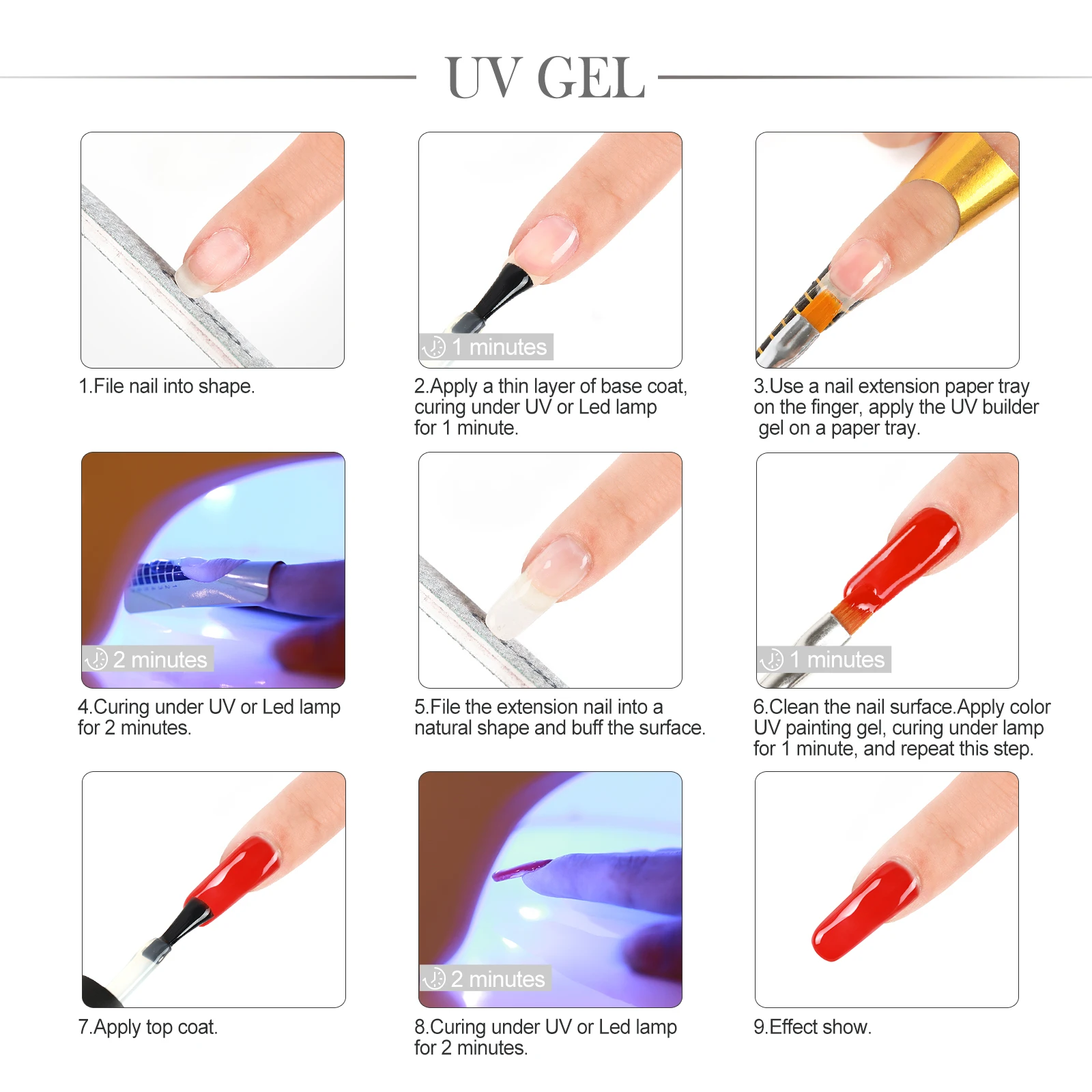 UV GEL

1.File nail into shape.

1 minutes

2.Apply a thin layer of base coat, curing under UV or Led lamp for 1 minute.

3.Use a nail extension paper tray on the finger, apply the UV builder gel on a paper tray.

2 minutes

4.Curing under UV or Led lamp for 2 minutes.

5.File the extension nail into a natural shape and buff the surface.

1 minutes

6.Clean the nail surface.Apply color UV painting gel, curing under lamp for 1 minute, and repeat this step.

7.Apply top coat.

2 minutes

8.Curing under UV or Led lamp for 2 minutes.

9.Effect show.