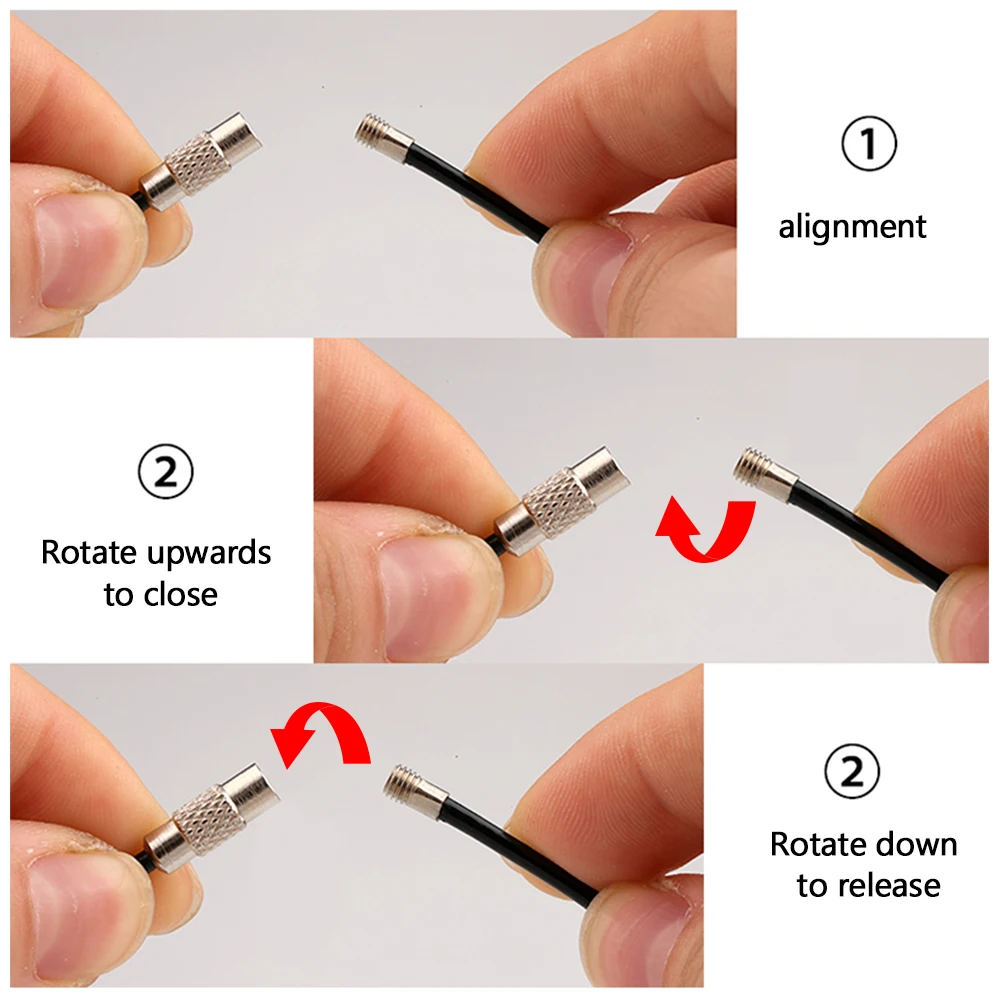 ①

alignment

②

Rotate upwards to close

②

Rotate down to release