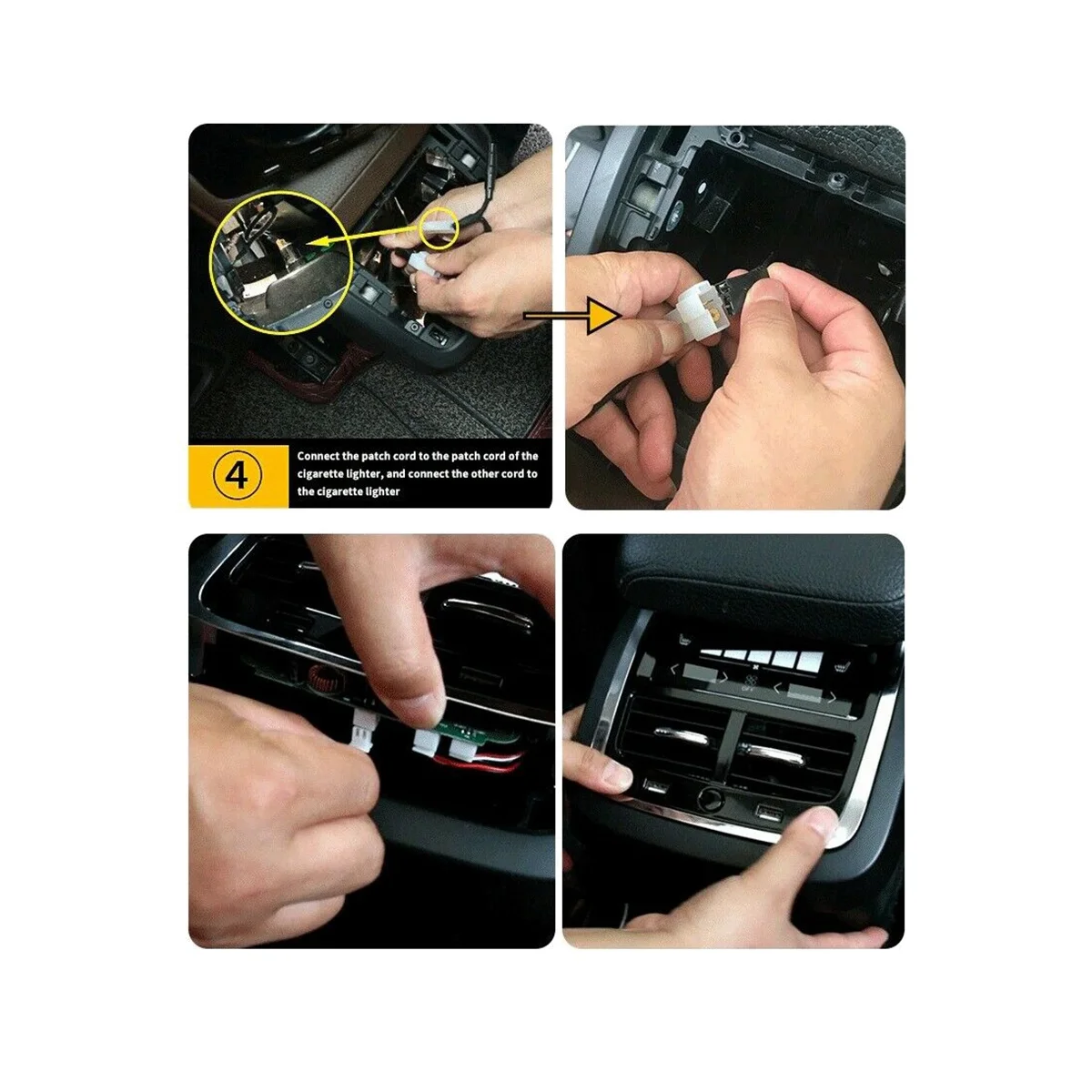 4

Connect the patch cord to the patch cord of the cigarette lighter, and connect the other cord to the cigarette lighter

OFF