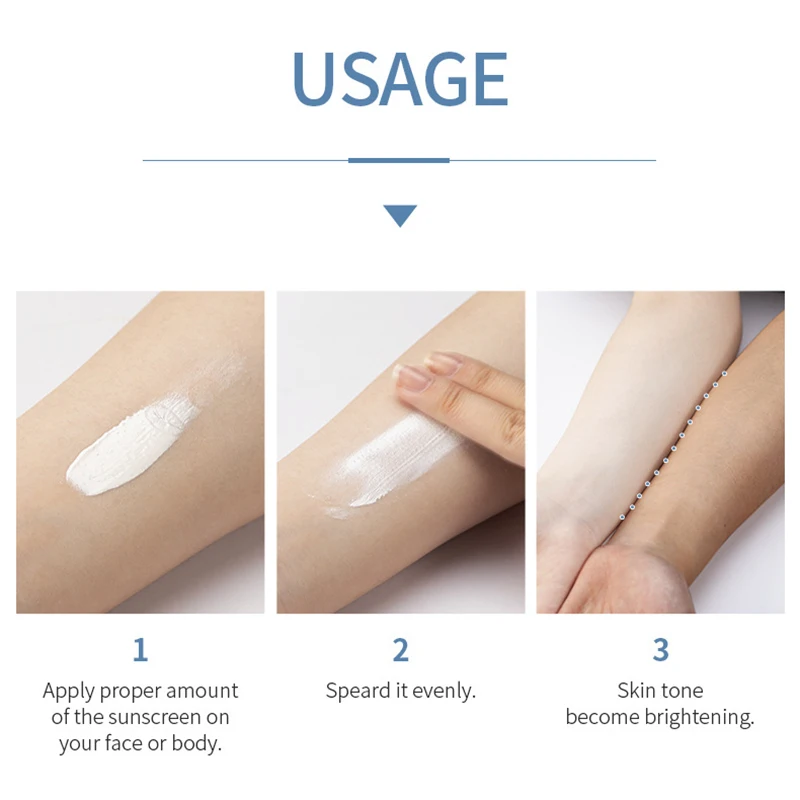 USAGE

1
Apply proper amount of the sunscreen on your face or body.

2
Speard it evenly.

3
Skin tone become brightening.