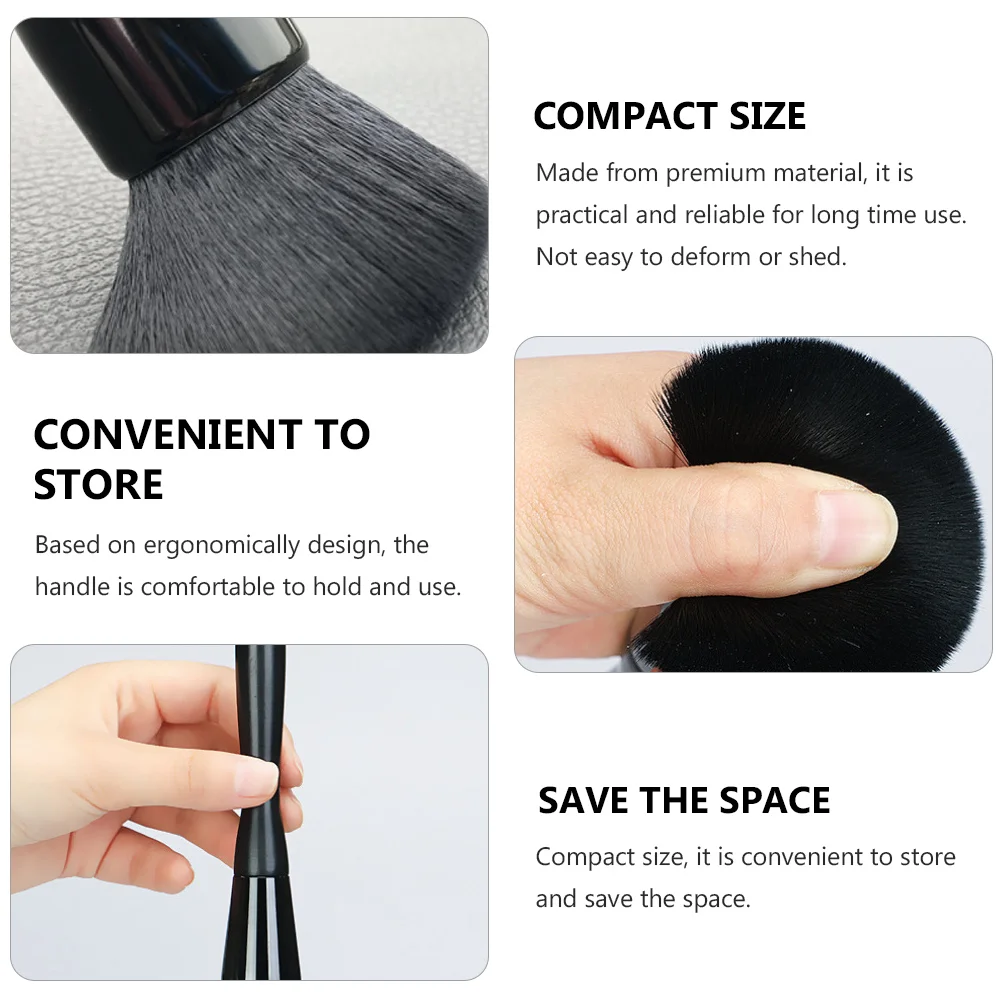 COMPACT SIZE

Made from premium material, it is practical and reliable for long time use. Not easy to deform or shed.

CONVENIENT TO STORE

Based on ergonomically design, the handle is comfortable to hold and use.

SAVE THE SPACE

Compact size, it is convenient to store and save the space.